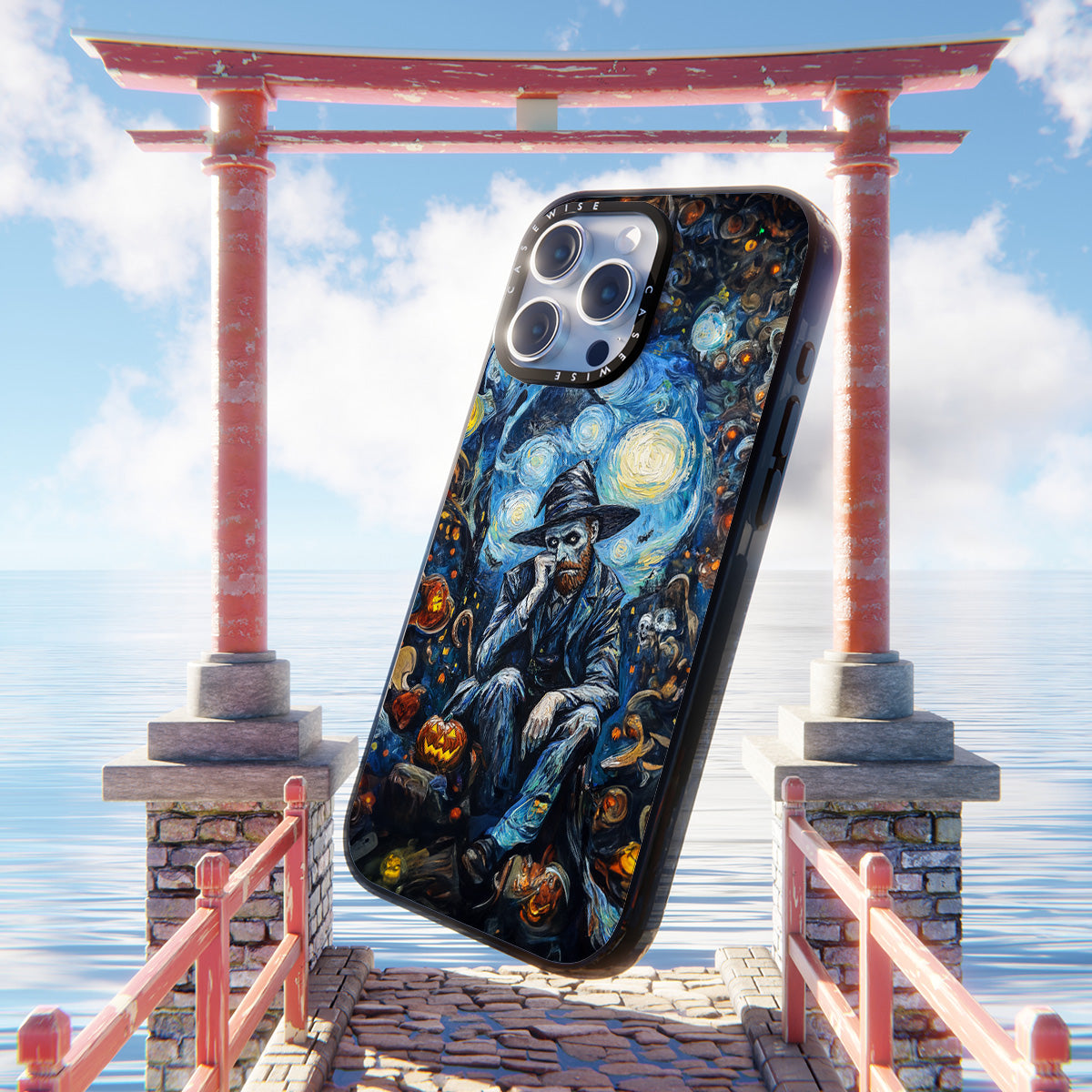 CASEWISE CASEWISE