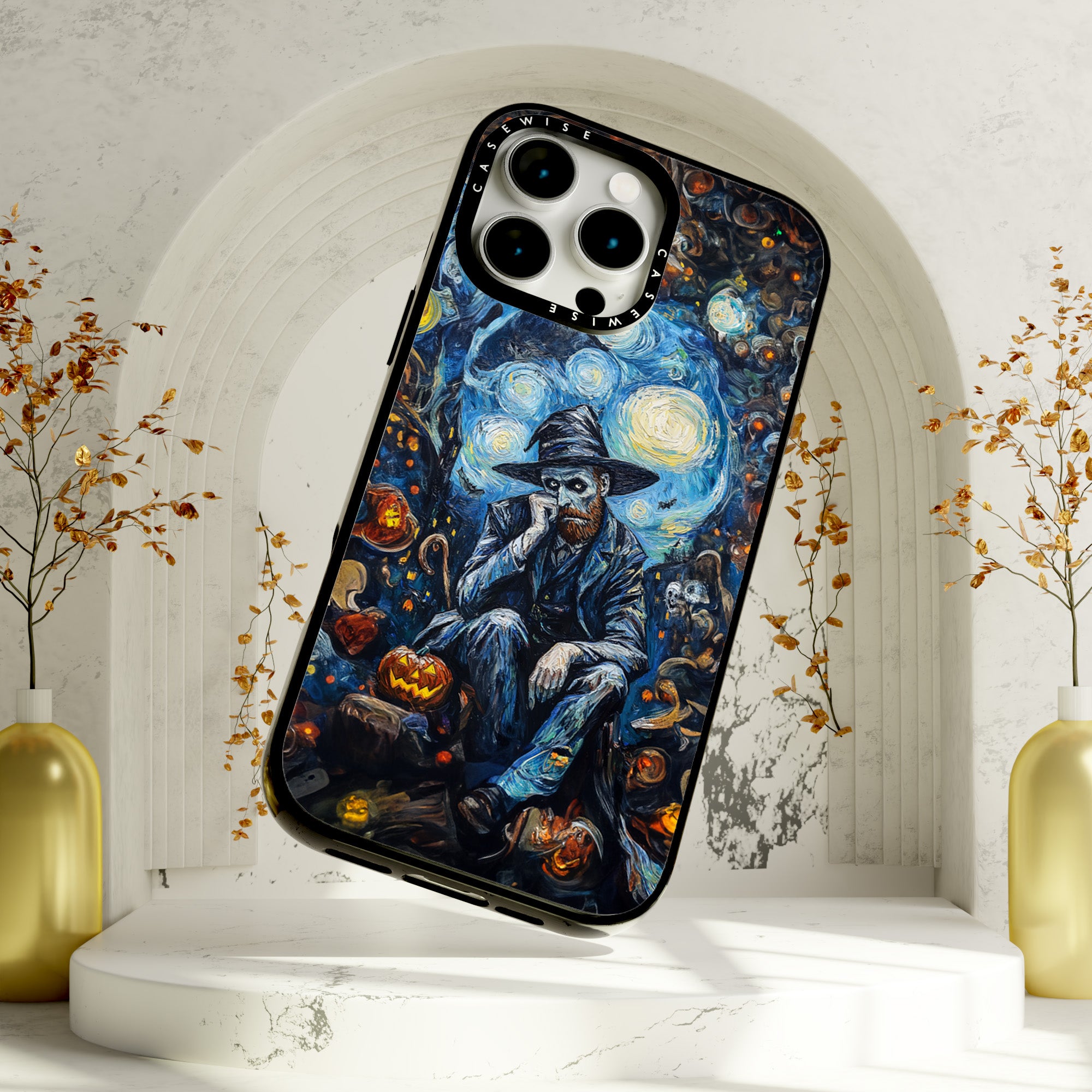 CASEWISE
CASEWISE