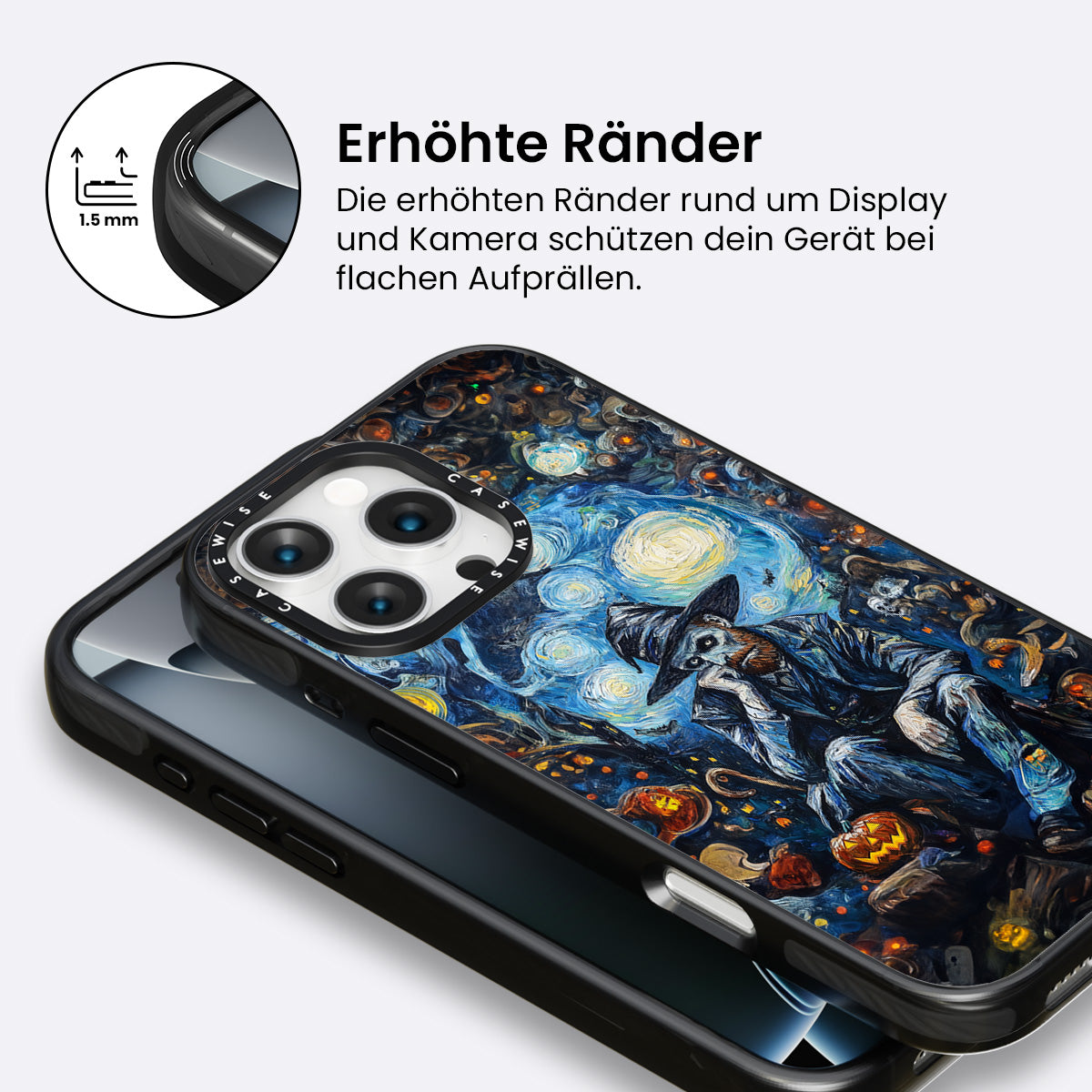 1.5 mm

Erhöhte Ränder

Die erhöhten Ränder rund um Display und Kamera schützen dein Gerät bei flachen Aufprällen.

CASEWISE CASEWISE