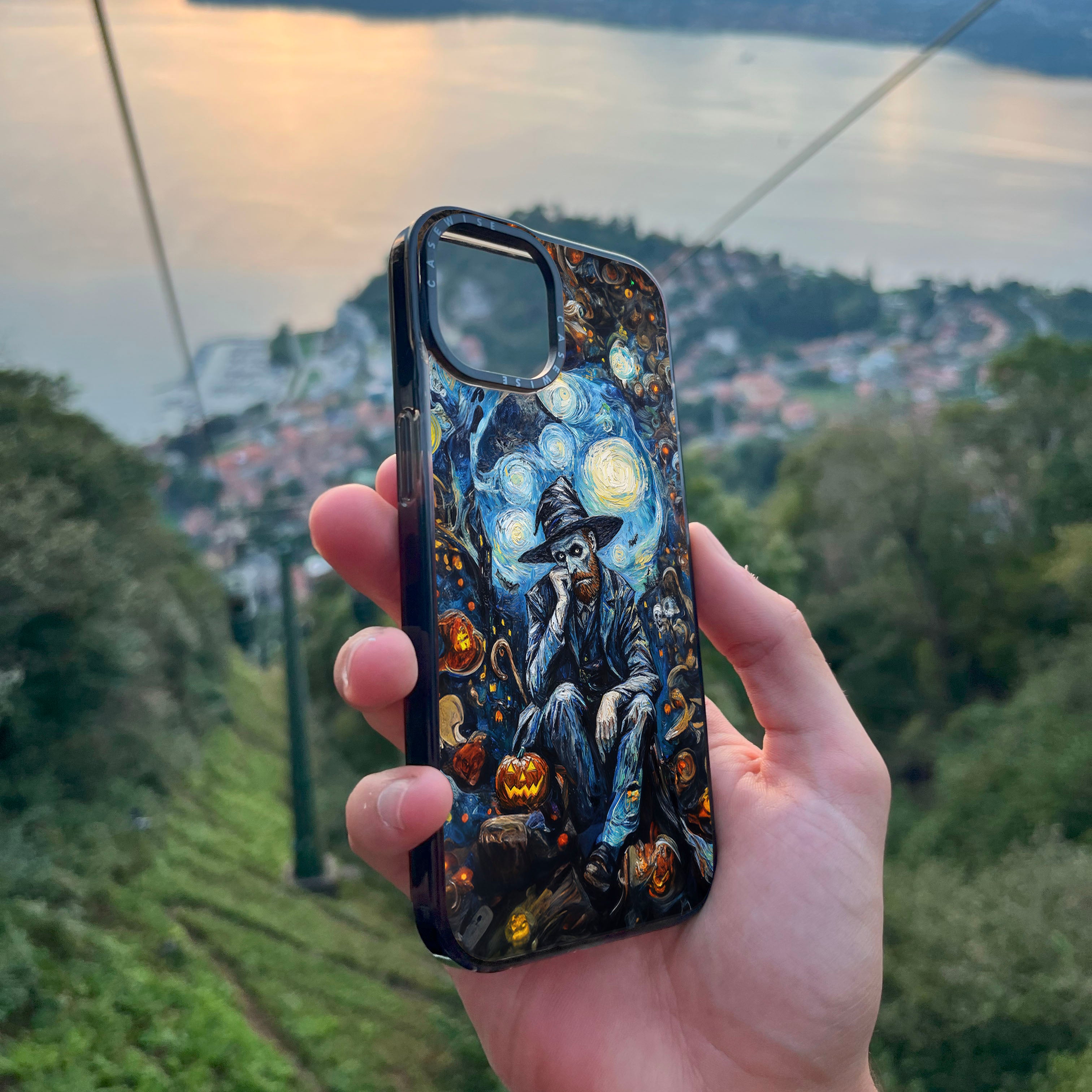 CASEWISE CASEWISE