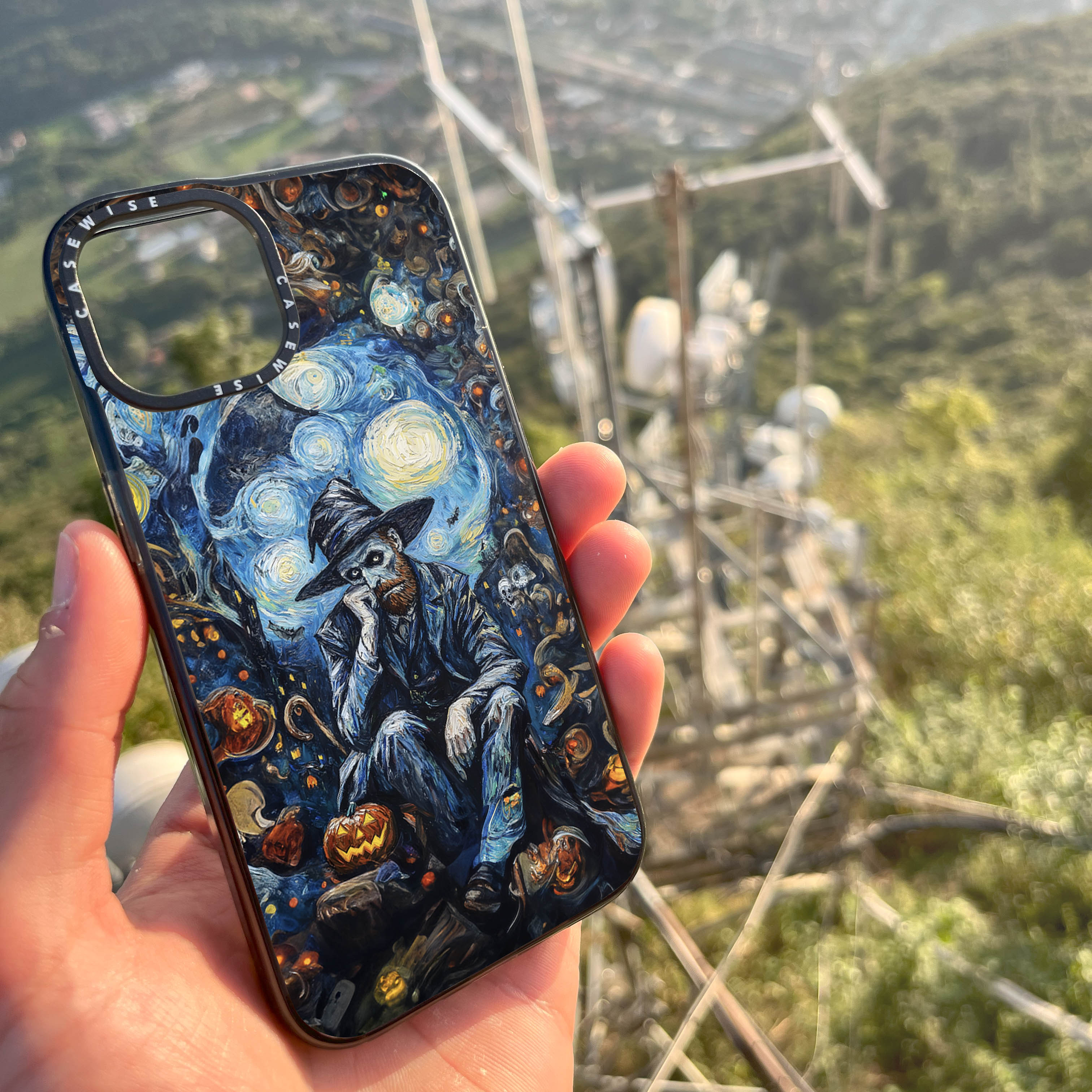 CASEWISE CASEWISE