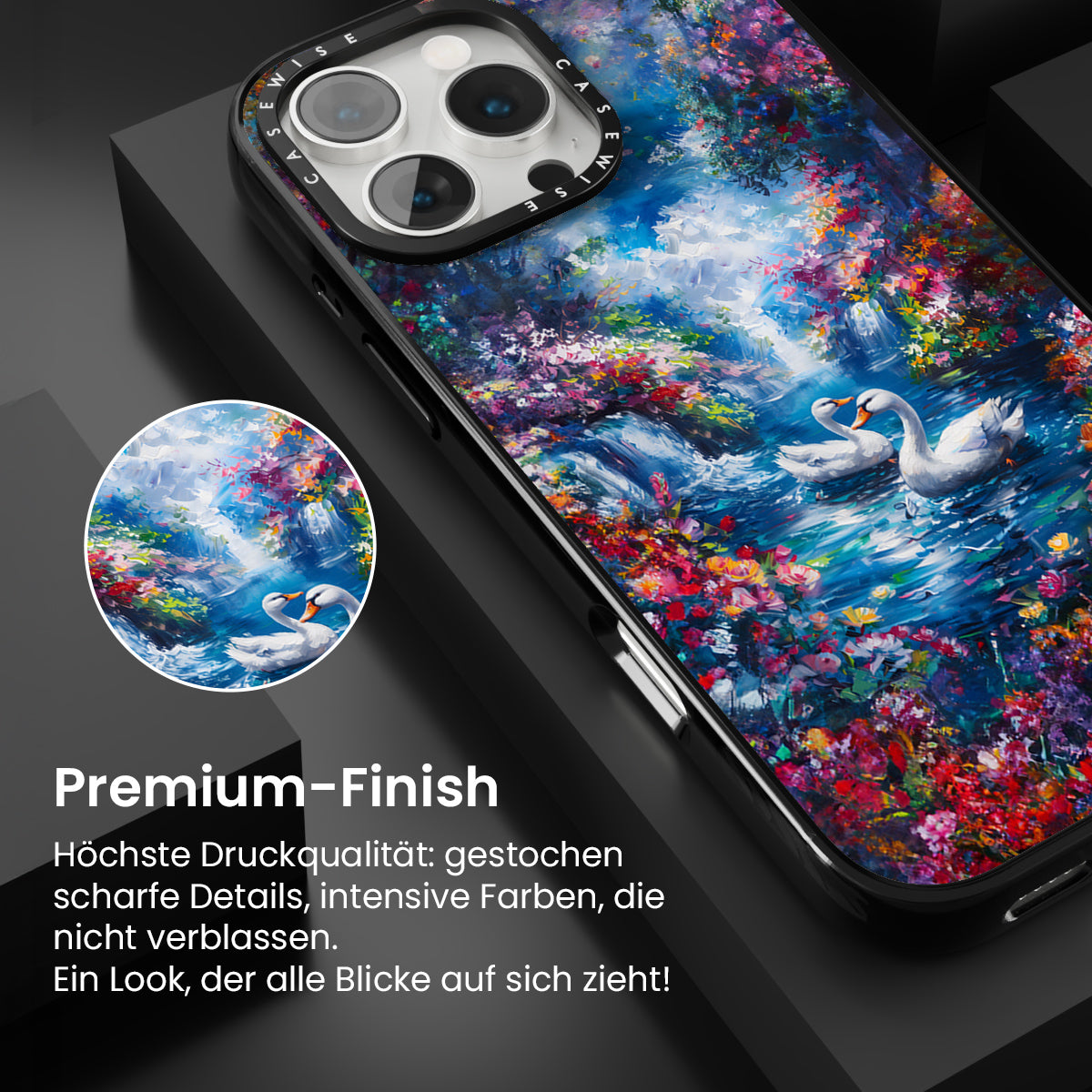 CASEWISE CASEWISE

Premium-Finish

Höchste Druckqualität: gestochen scharfe Details, intensive Farben, die nicht verblassen.
Ein Look, der alle Blicke auf sich zieht!