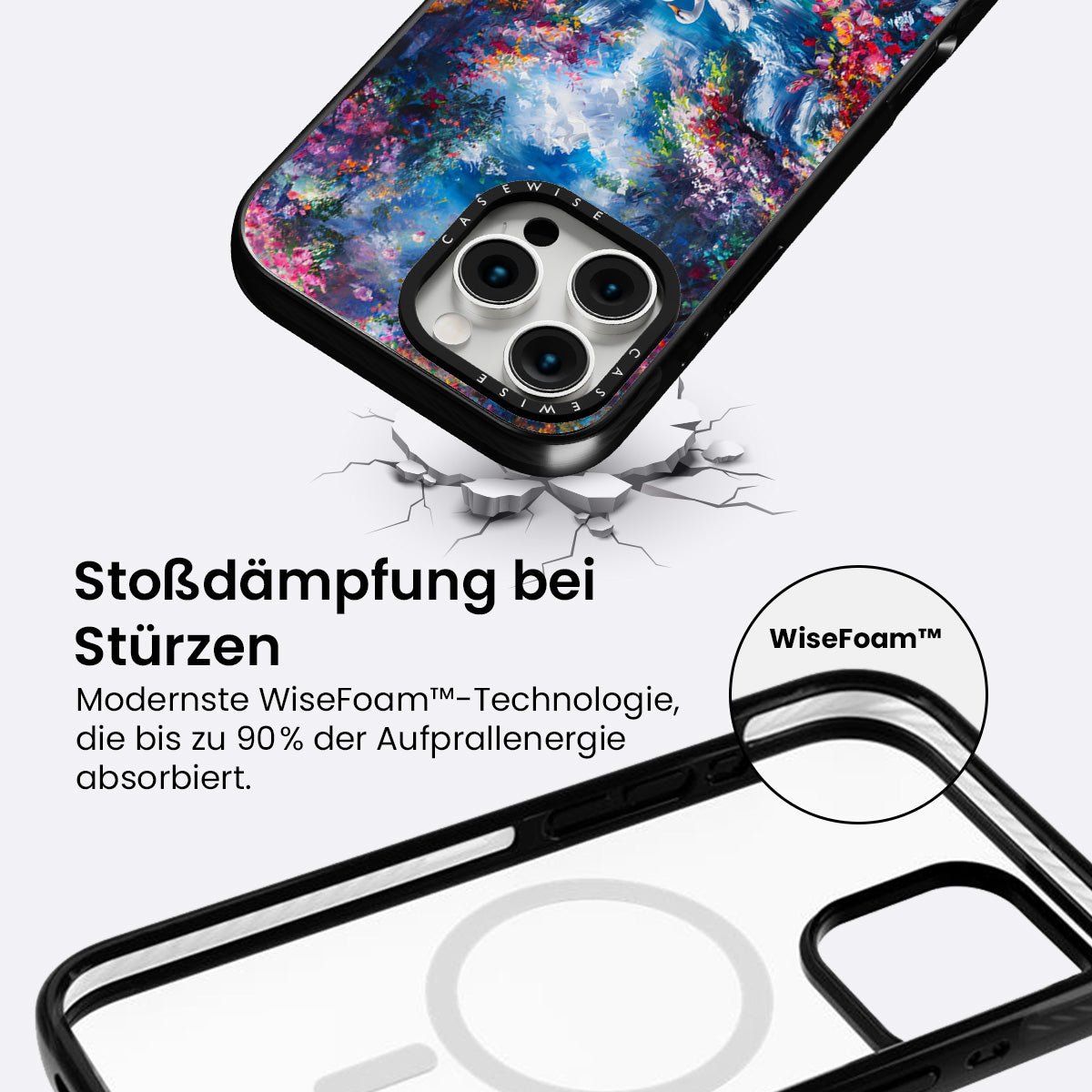 CASEWISE

CASEWISE

Stoßdämpfung bei Stürzen

Modernste WiseFoam™-Technologie, die bis zu 90% der Aufprallenergie absorbiert.

WiseFoam™