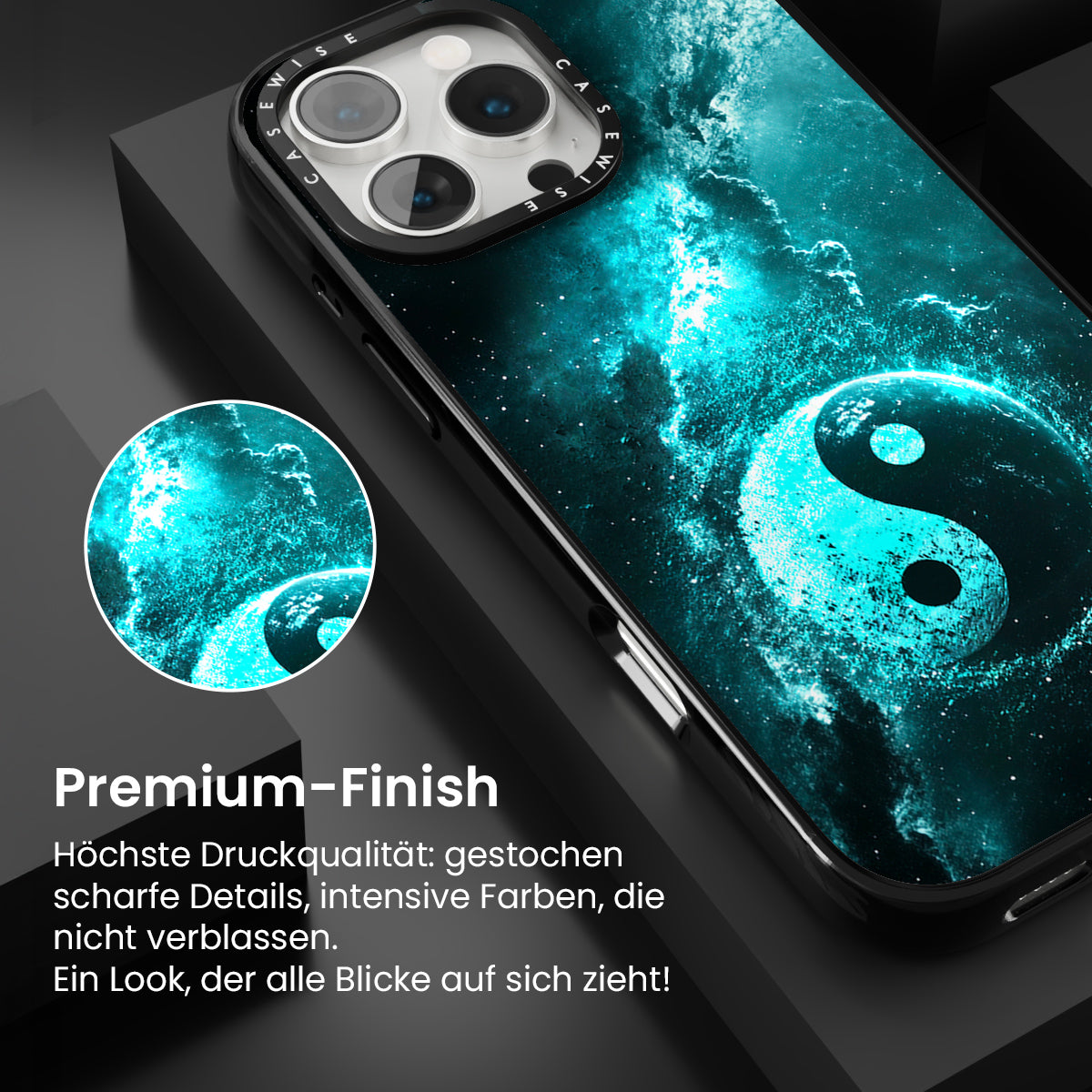 CASEWISE CASEWISE

Premium-Finish

Höchste Druckqualität: gestochen scharfe Details, intensive Farben, die nicht verblassen.
Ein Look, der alle Blicke auf sich zieht!