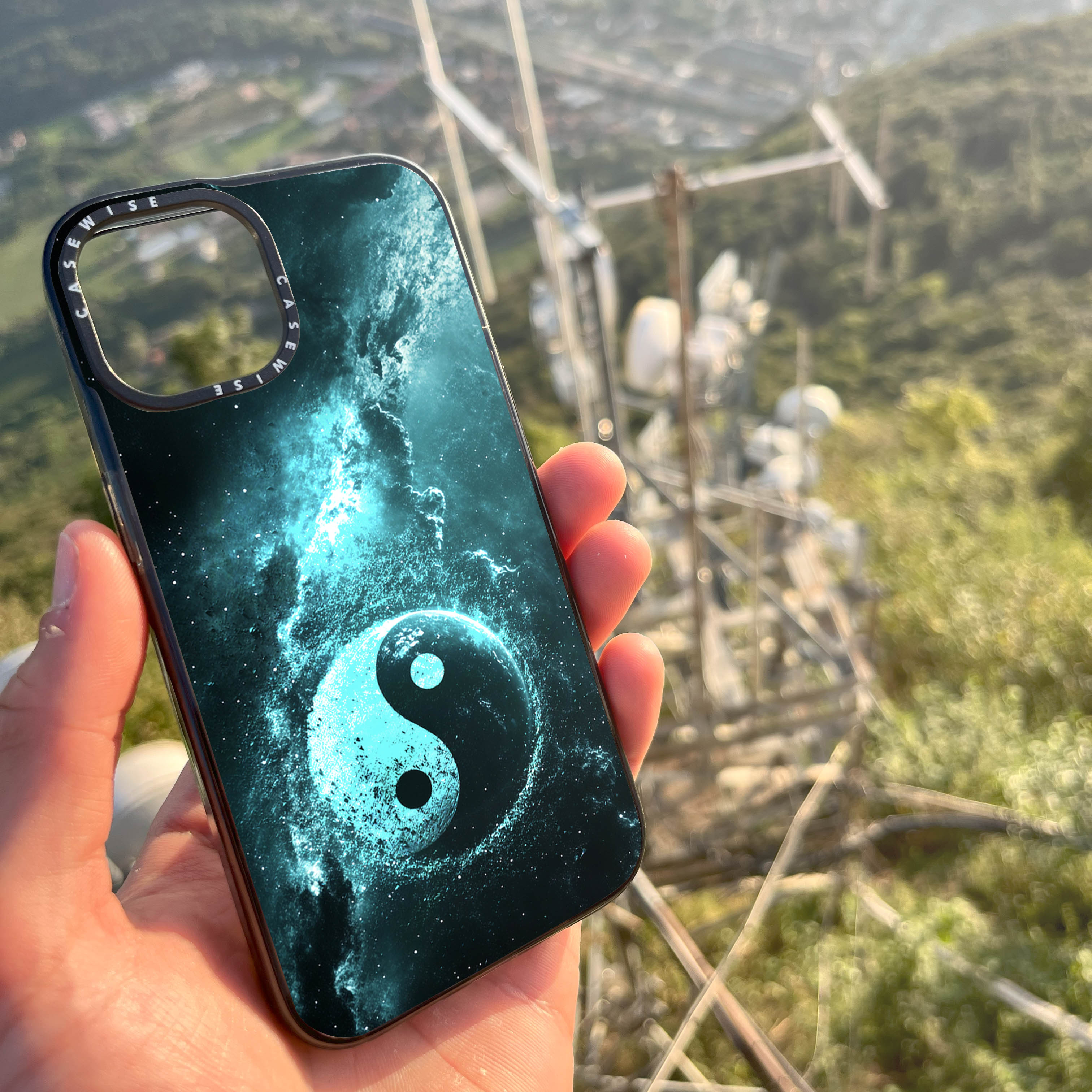 CASEWISE CASEWISE