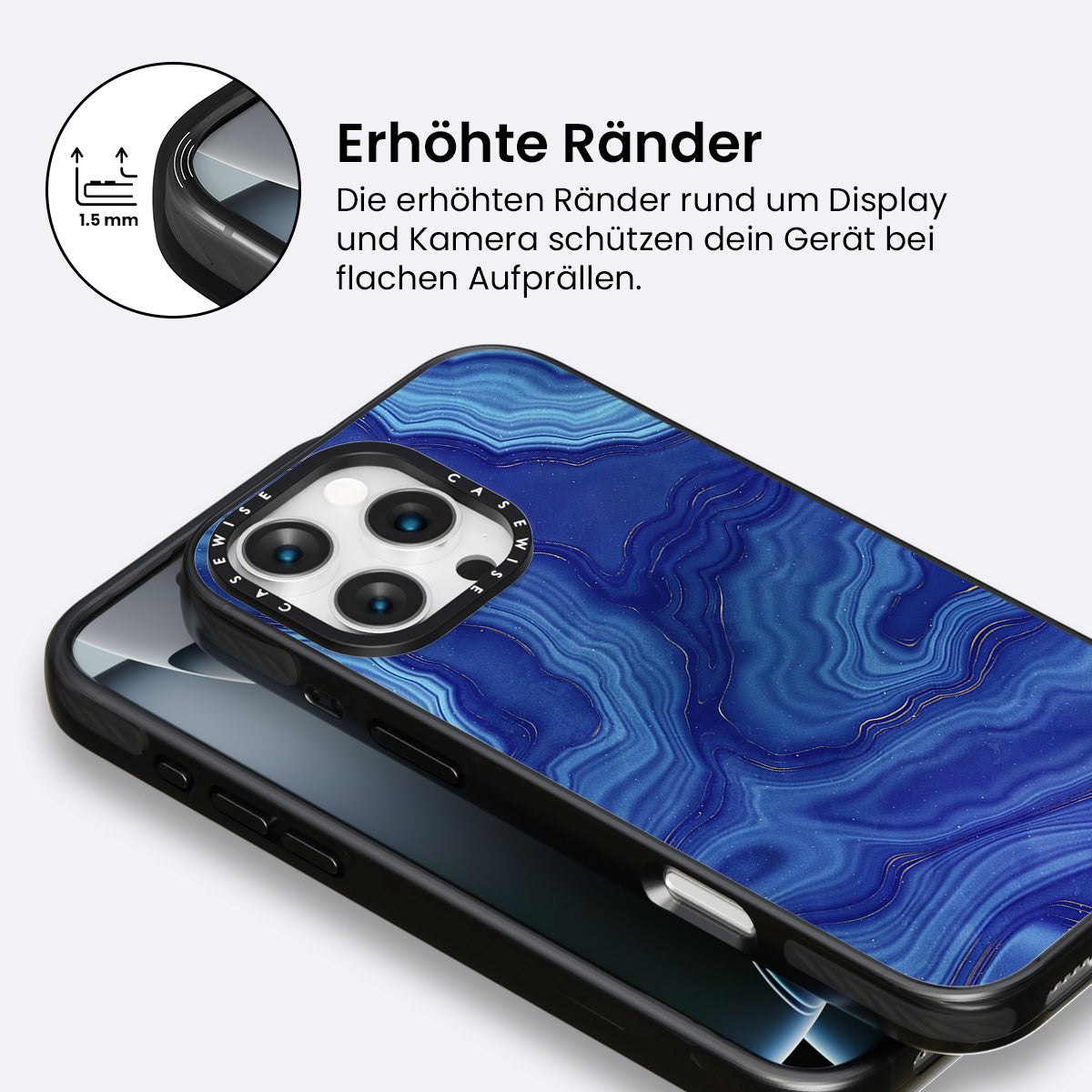 1.5 mm

Erhöhte Ränder

Die erhöhten Ränder rund um Display und Kamera schützen dein Gerät bei flachen Aufprällen.

CASEWISE CASEWISE