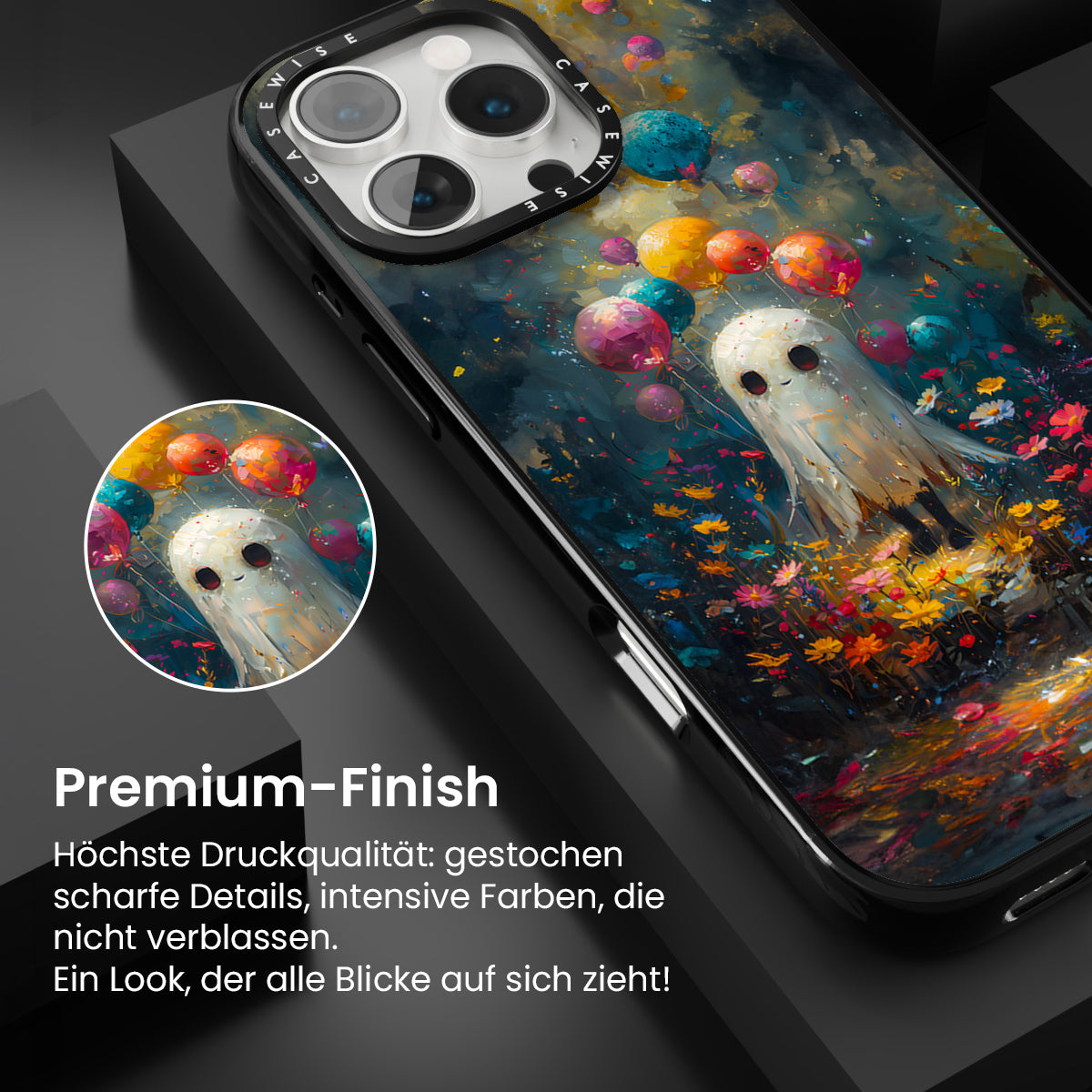 CASEWISE

CASEWISE

Premium-Finish

Höchste Druckqualität: gestochen scharfe Details, intensive Farben, die nicht verblassen.
Ein Look, der alle Blicke auf sich zieht!