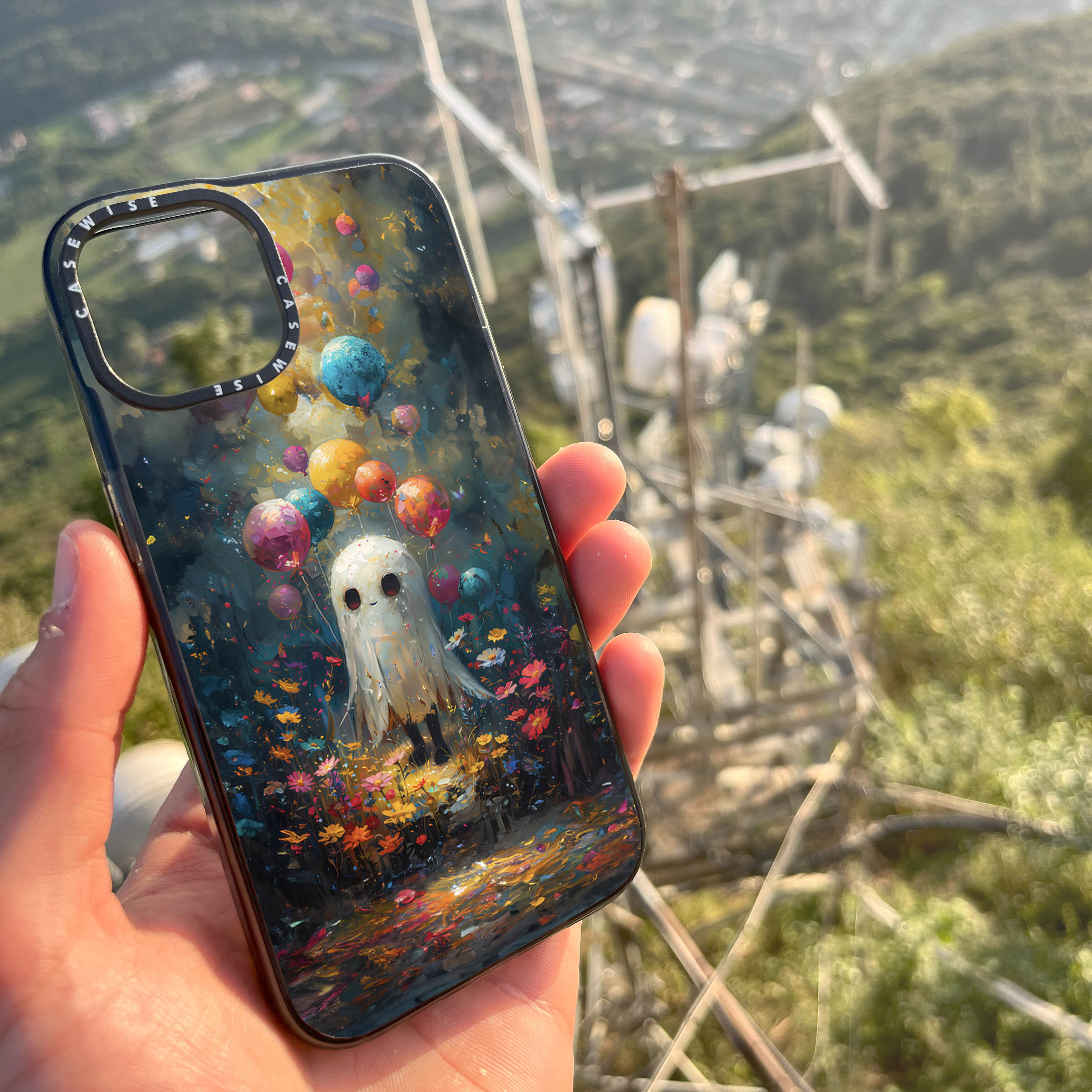 CASEWISE CASEWISE