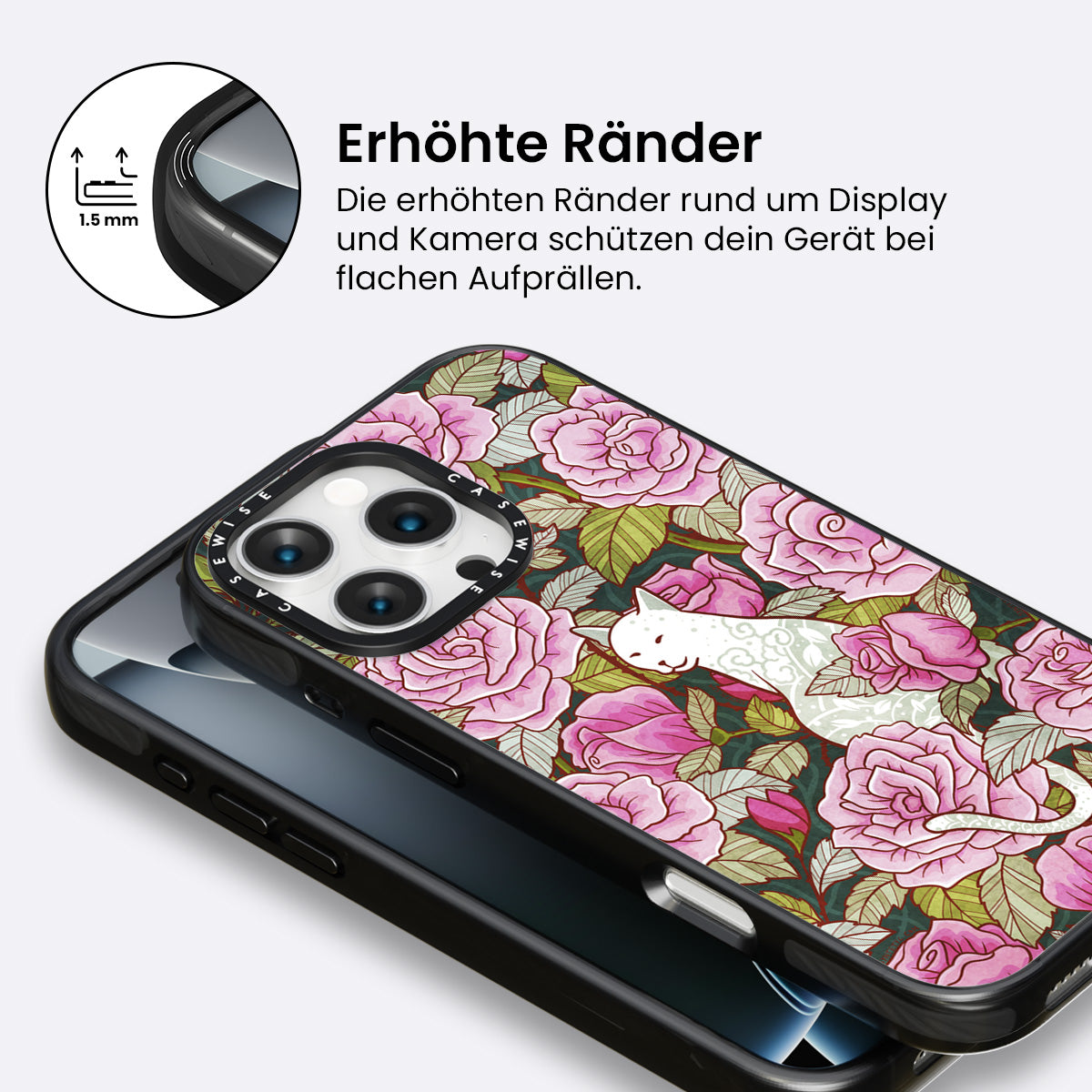 1.5 mm

Erhöhte Ränder

Die erhöhten Ränder rund um Display und Kamera schützen dein Gerät bei flachen Aufprällen.

CASEWISE CASEWISE