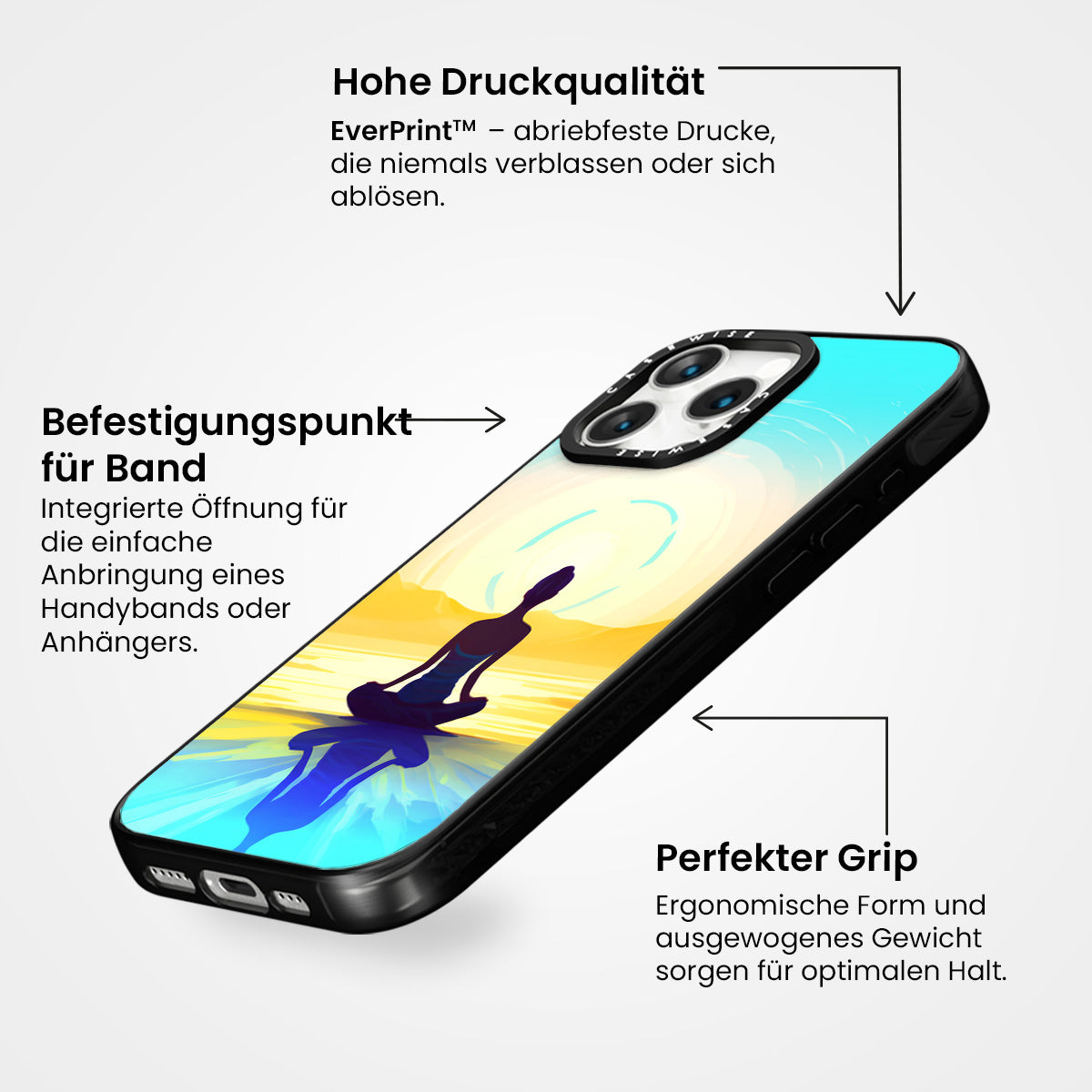 Hohe Druckqualität

EverPrint™ – abriebfeste Drucke, die niemals verblassen oder sich ablösen.

Befestigungspunkt für Band

Integrierte Öffnung für die einfache Anbringung eines Handybands oder Anhängers.

CASEWISE

CASEWISE

Perfekter Grip

Ergonomische Form und ausgewogenes Gewicht sorgen für optimalen Halt.