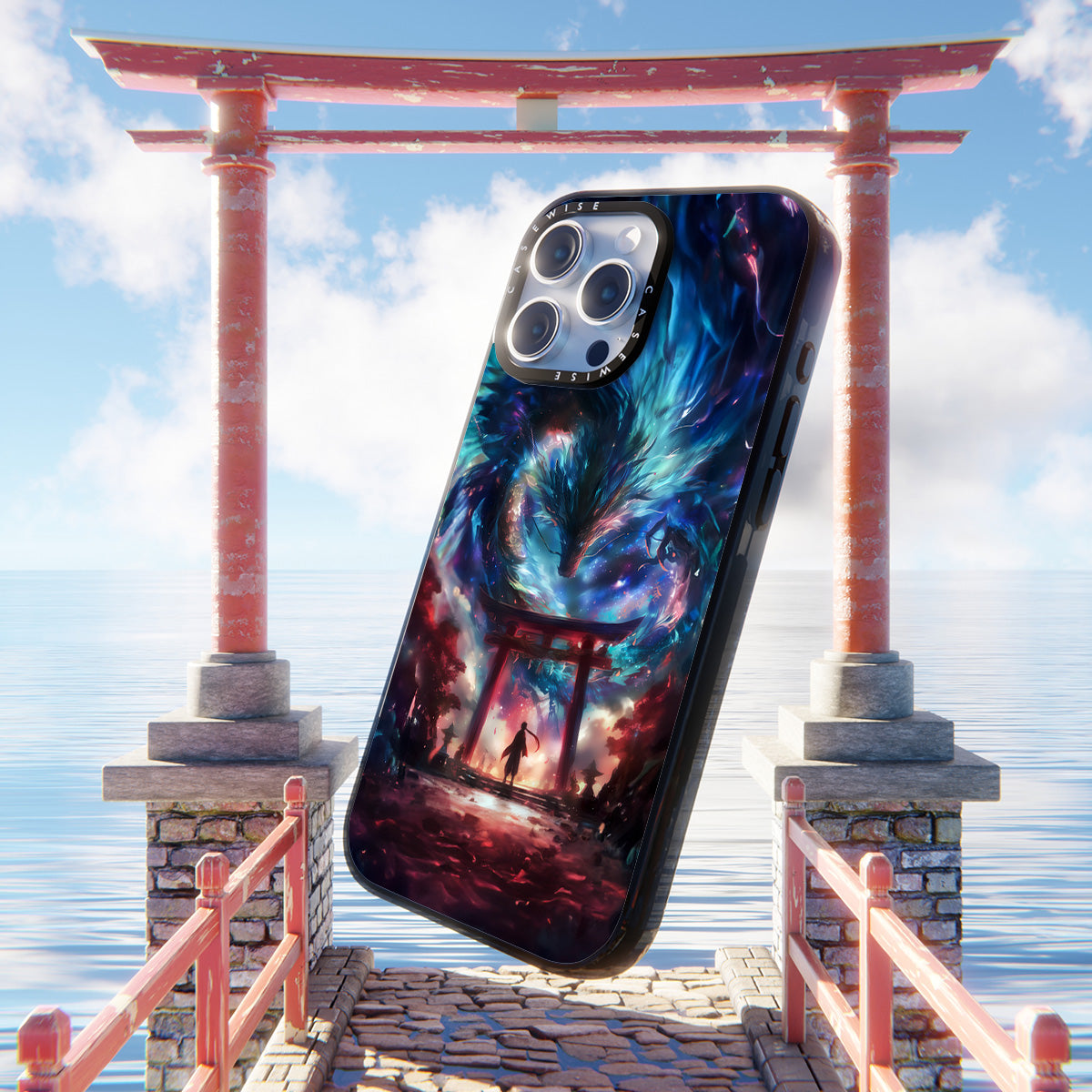 CASEWISE CASEWISE