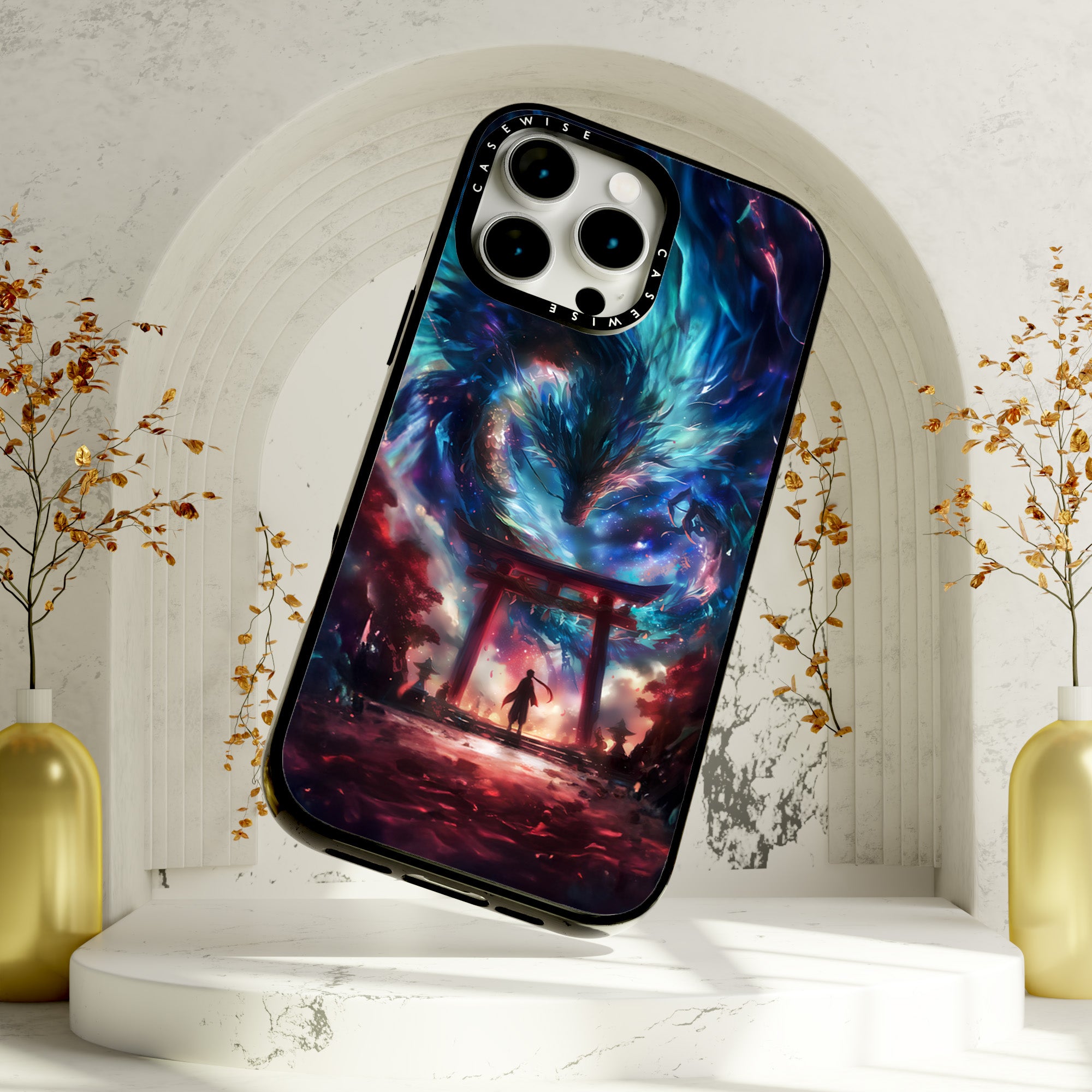 CASEWISE
CASEWISE