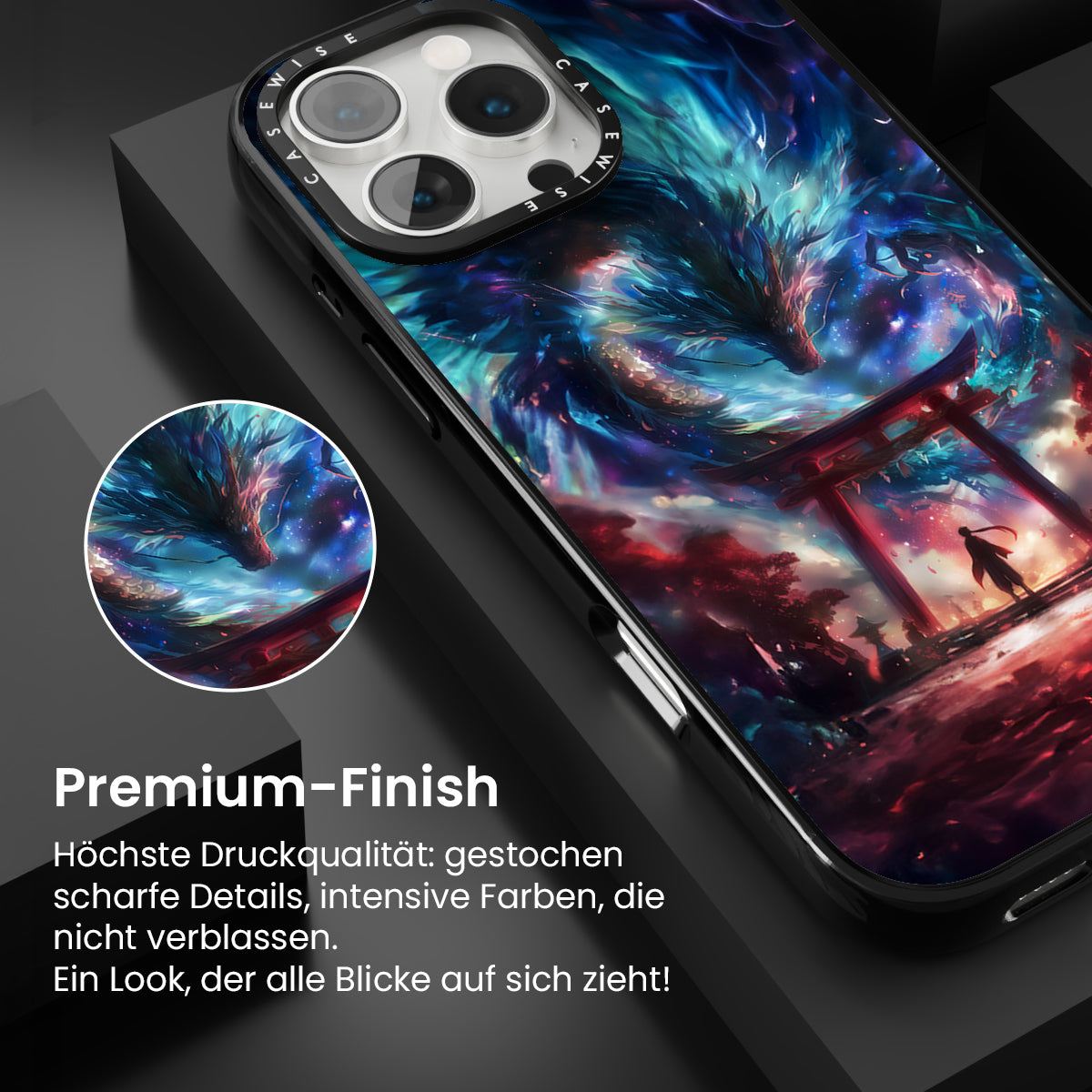 CASEWISE CASEWISE

Premium-Finish

Höchste Druckqualität: gestochen scharfe Details, intensive Farben, die nicht verblassen.
Ein Look, der alle Blicke auf sich zieht!