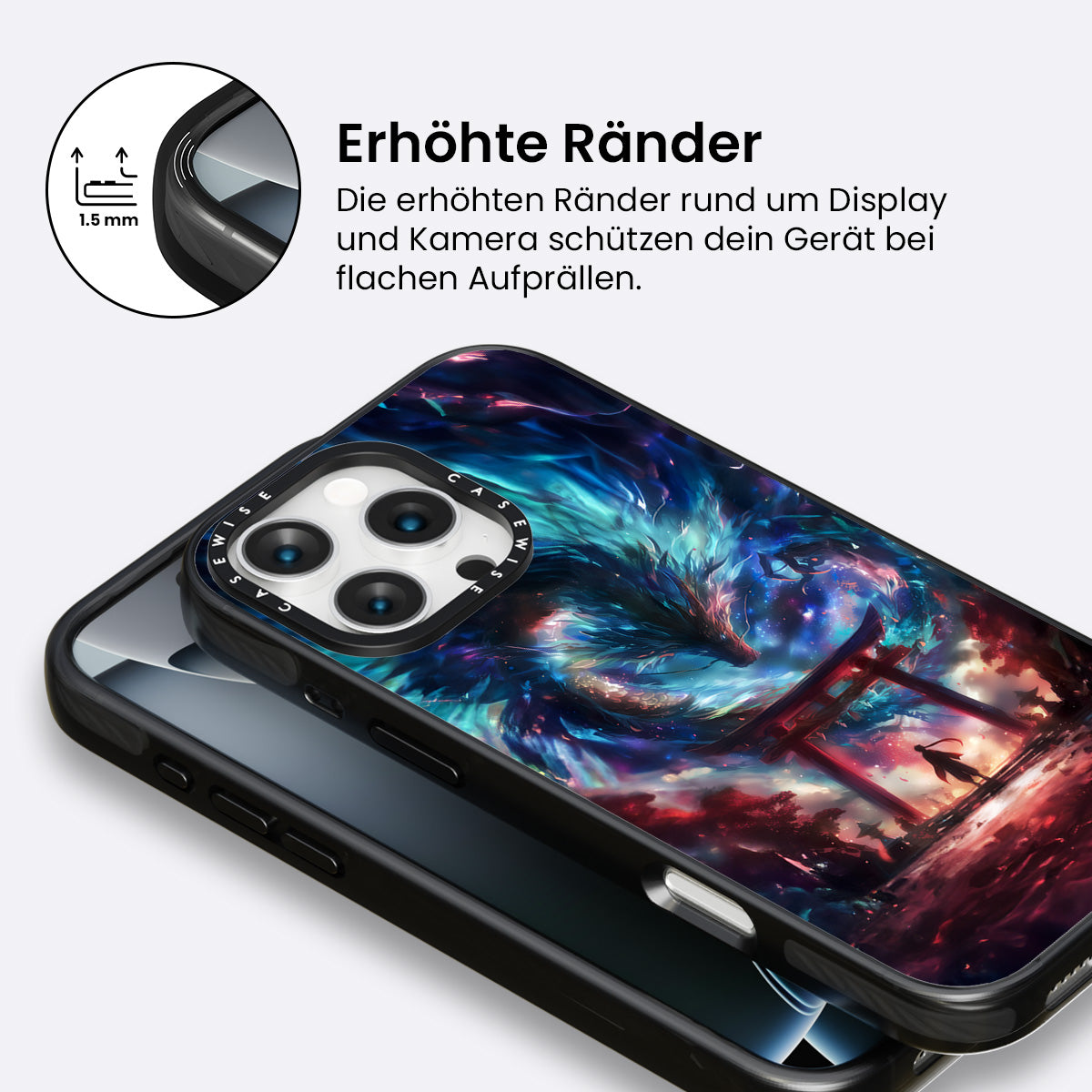 1.5 mm

Erhöhte Ränder

Die erhöhten Ränder rund um Display und Kamera schützen dein Gerät bei flachen Aufprällen.

CASEWISE CASEWISE