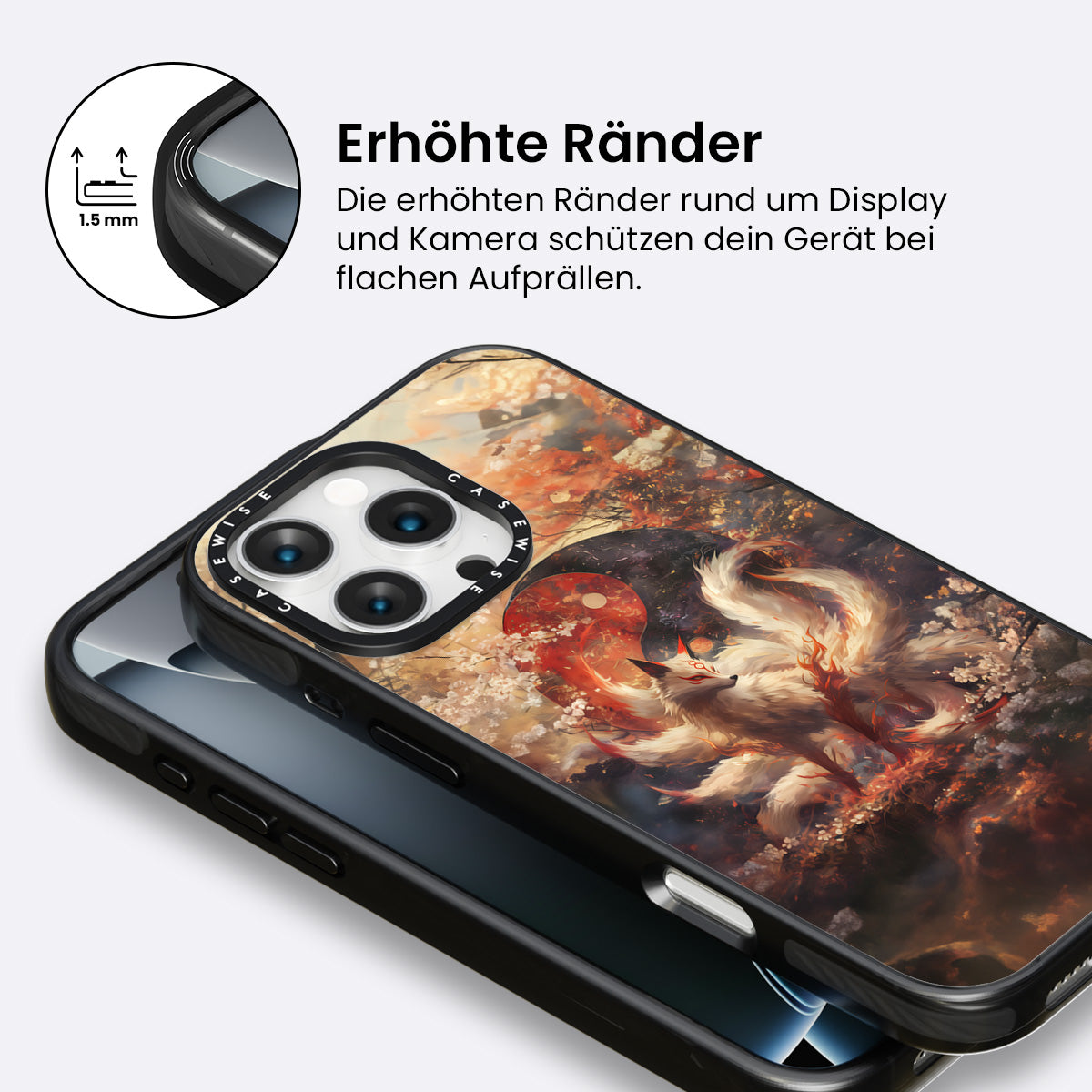 1.5 mm

Erhöhte Ränder

Die erhöhten Ränder rund um Display und Kamera schützen dein Gerät bei flachen Aufprällen.

CASEWISE CASEWISE