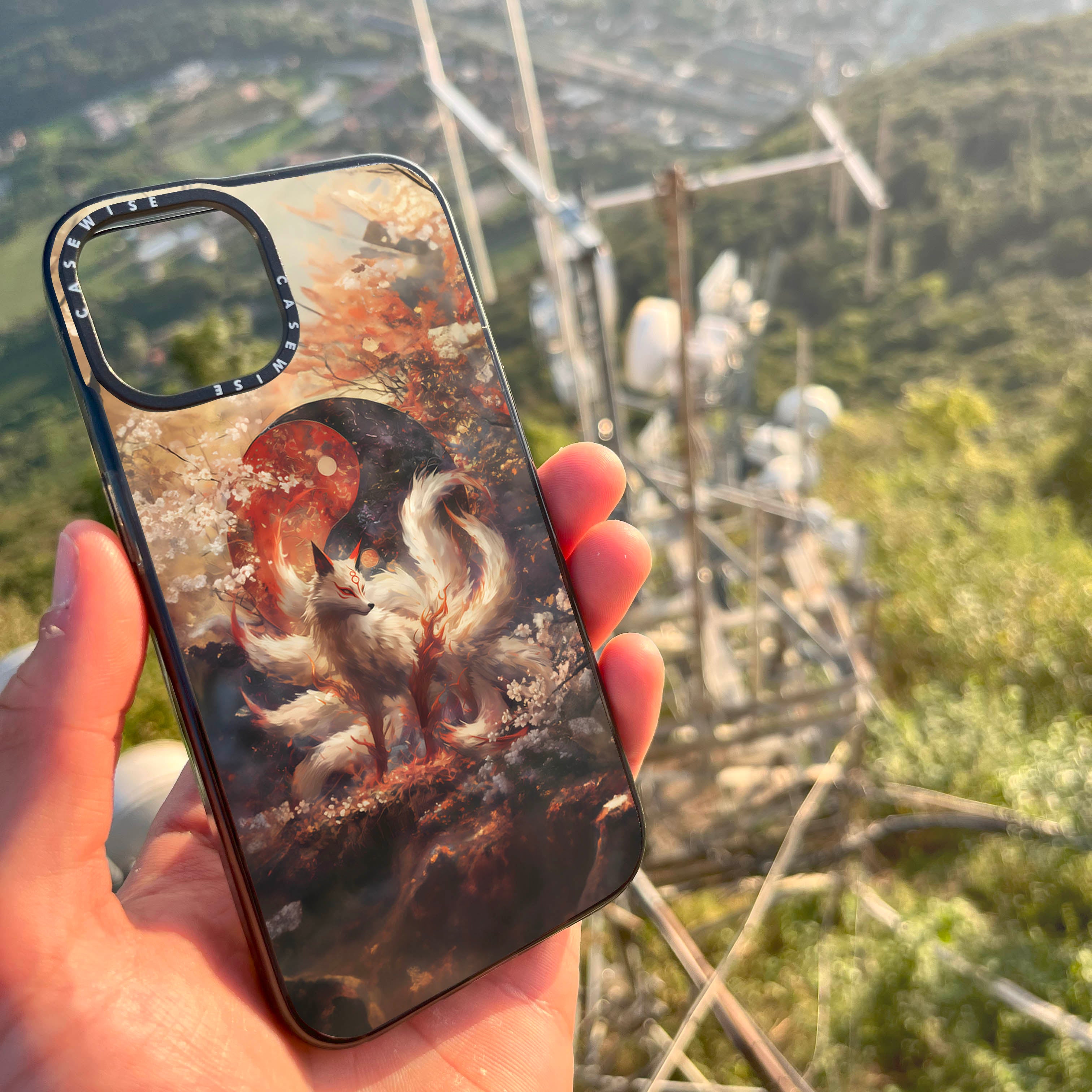 CASEWISE CASEWISE