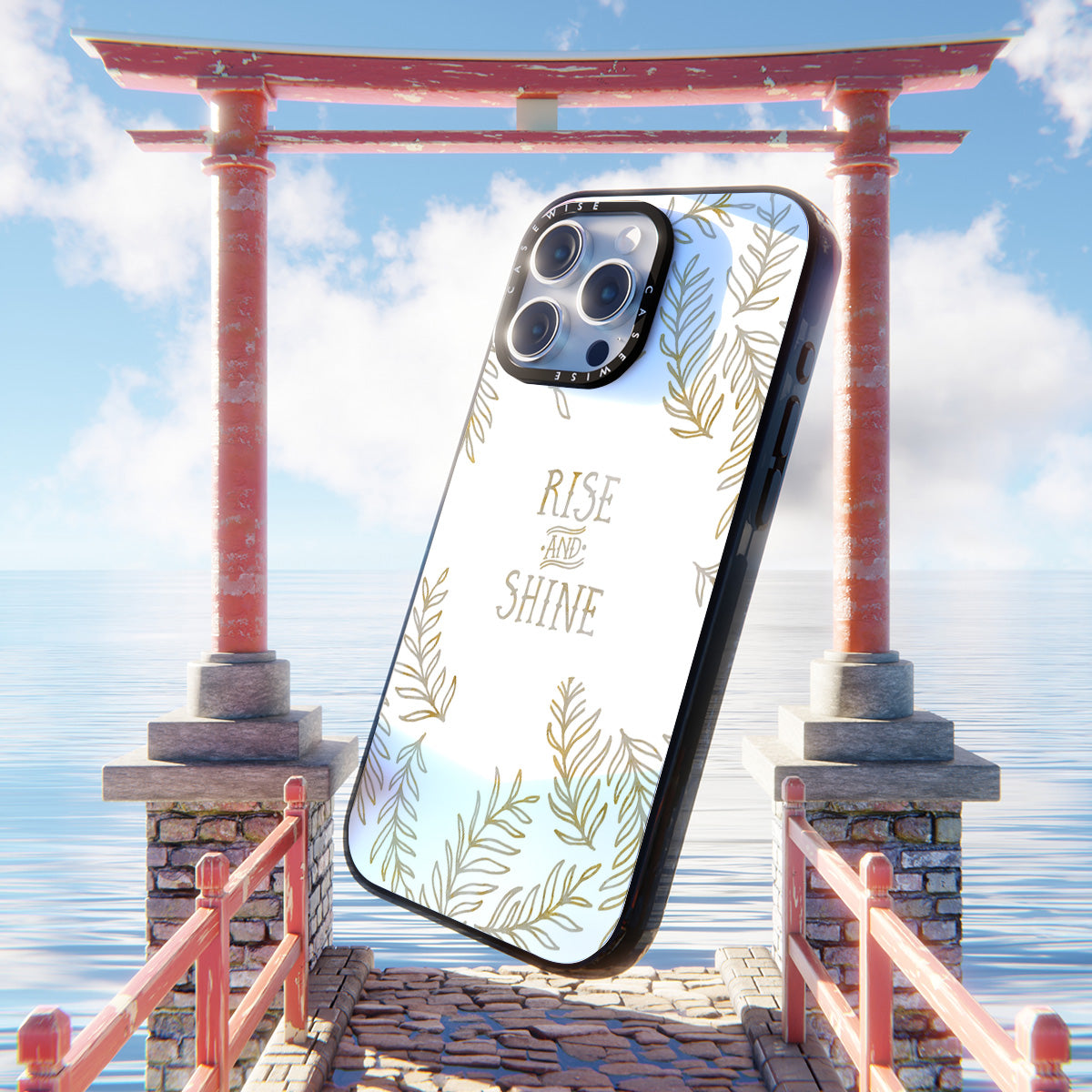 CASEWISE CASEWISE

RISE
AND
SHINE