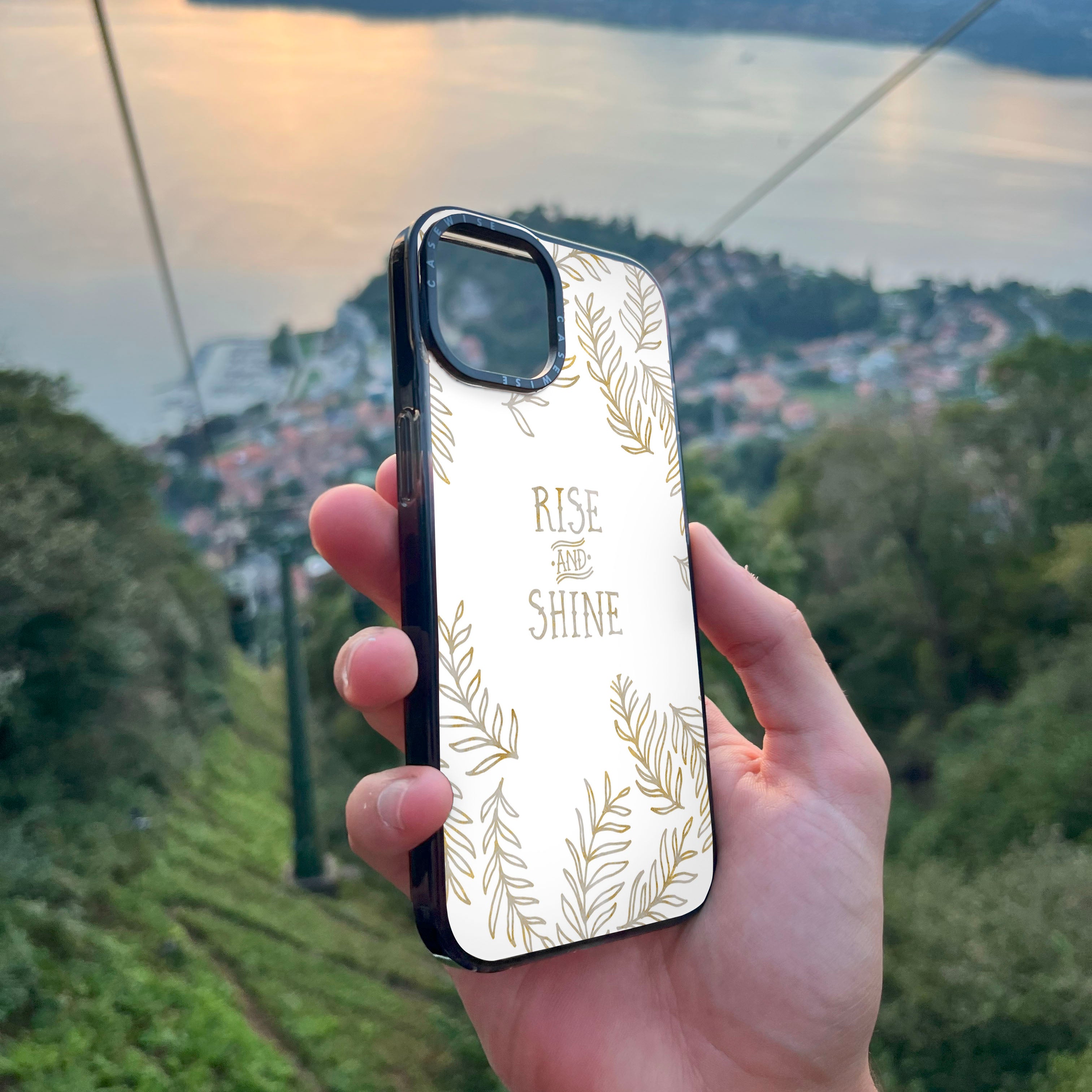 CASEWISE CASEWISE

RISE
AND
SHINE