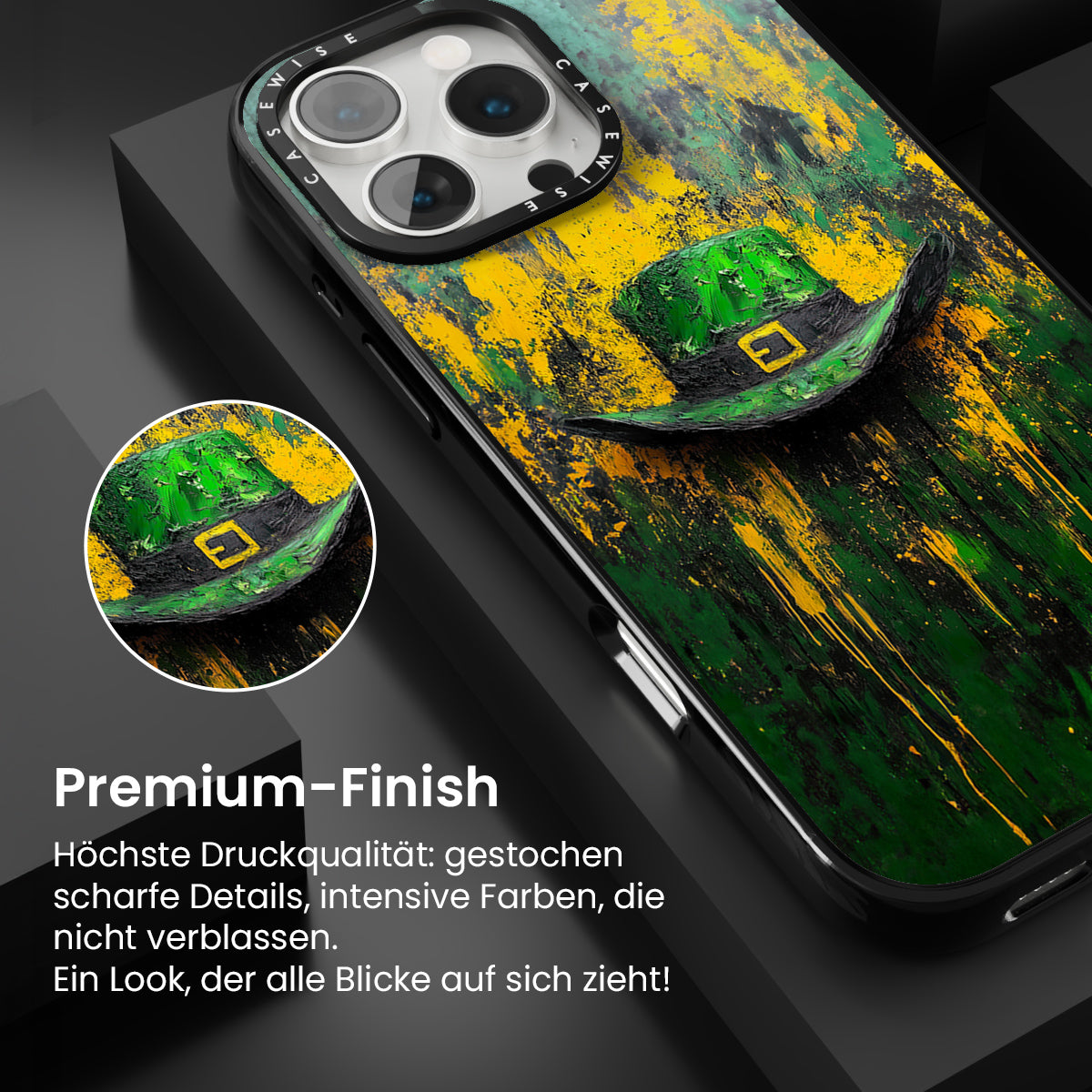 CASEWISE CASEWISE

Premium-Finish

Höchste Druckqualität: gestochen scharfe Details, intensive Farben, die nicht verblassen.
Ein Look, der alle Blicke auf sich zieht!