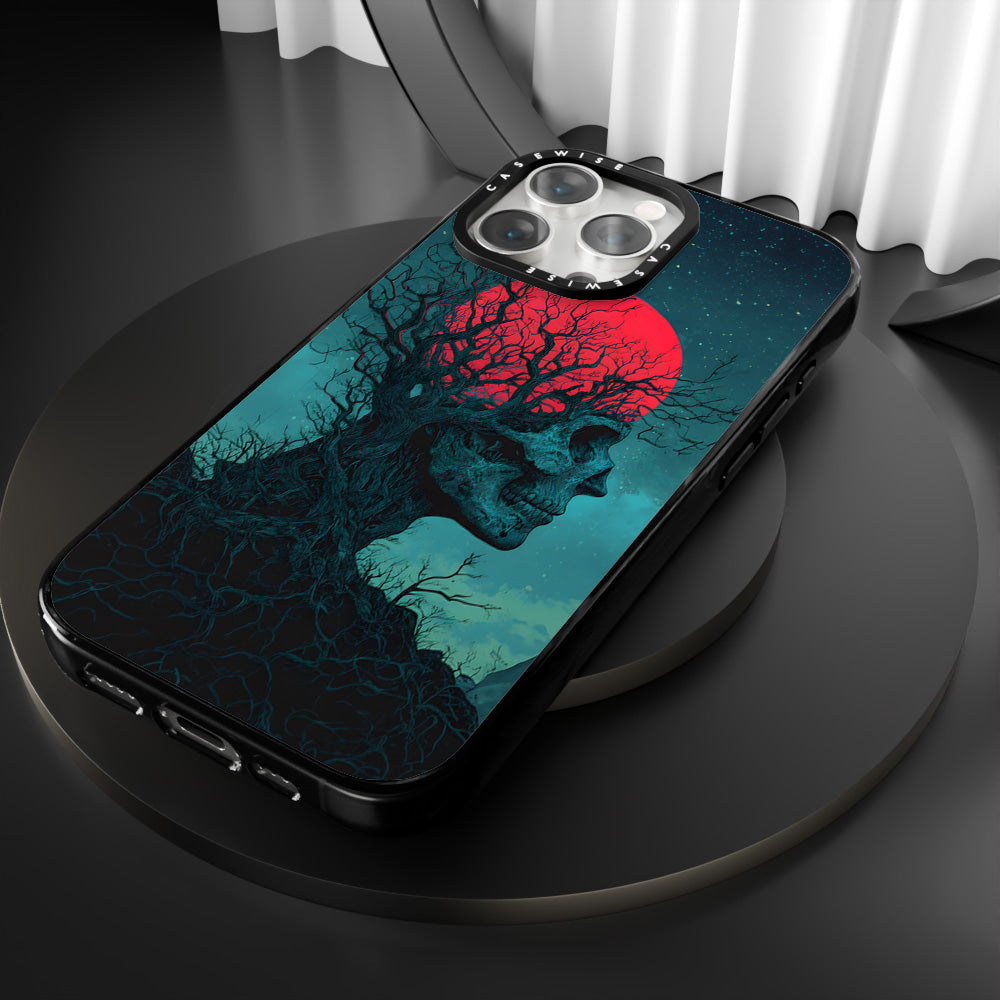 CASEWISE
CASEWISE