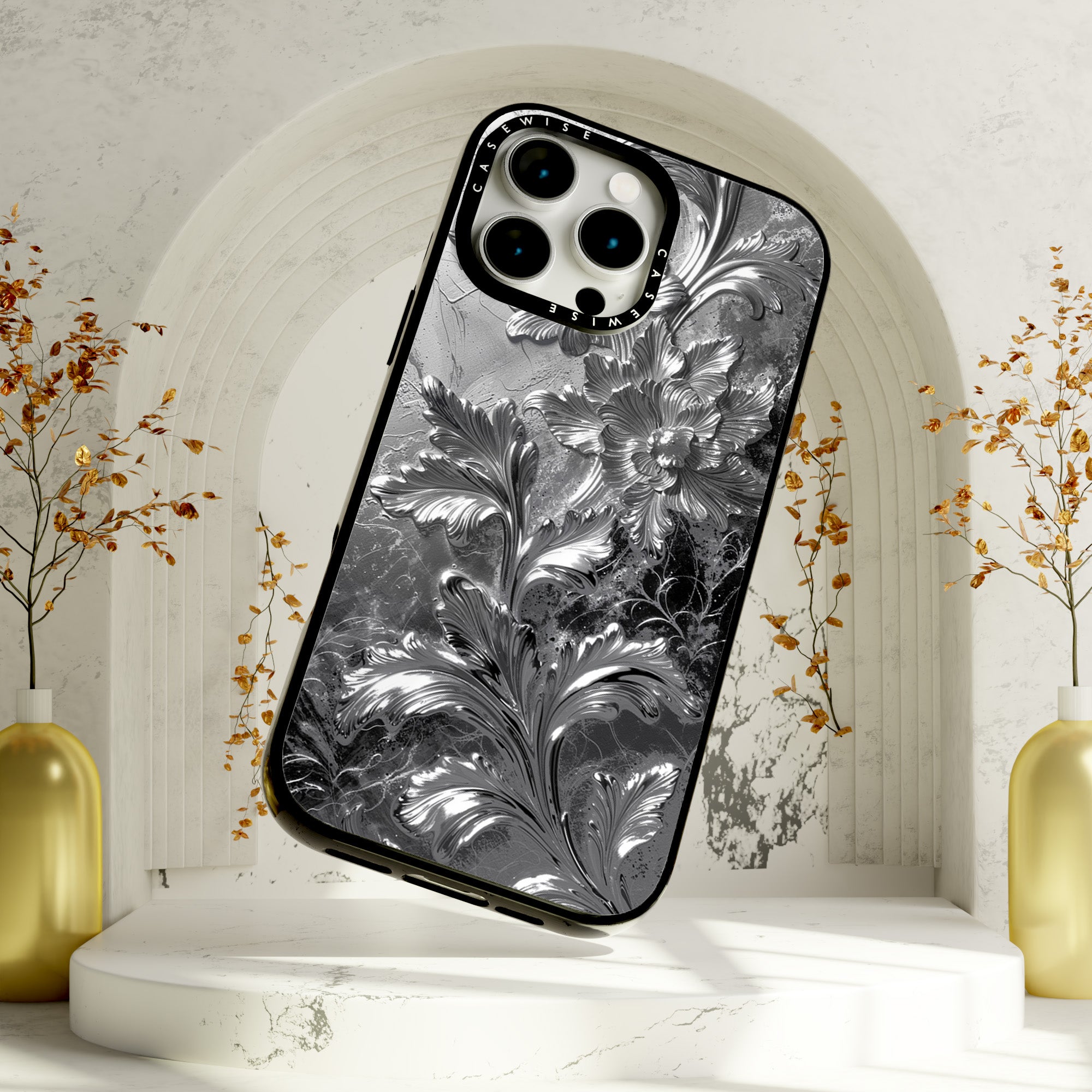 CASEWISE
CASEWISE