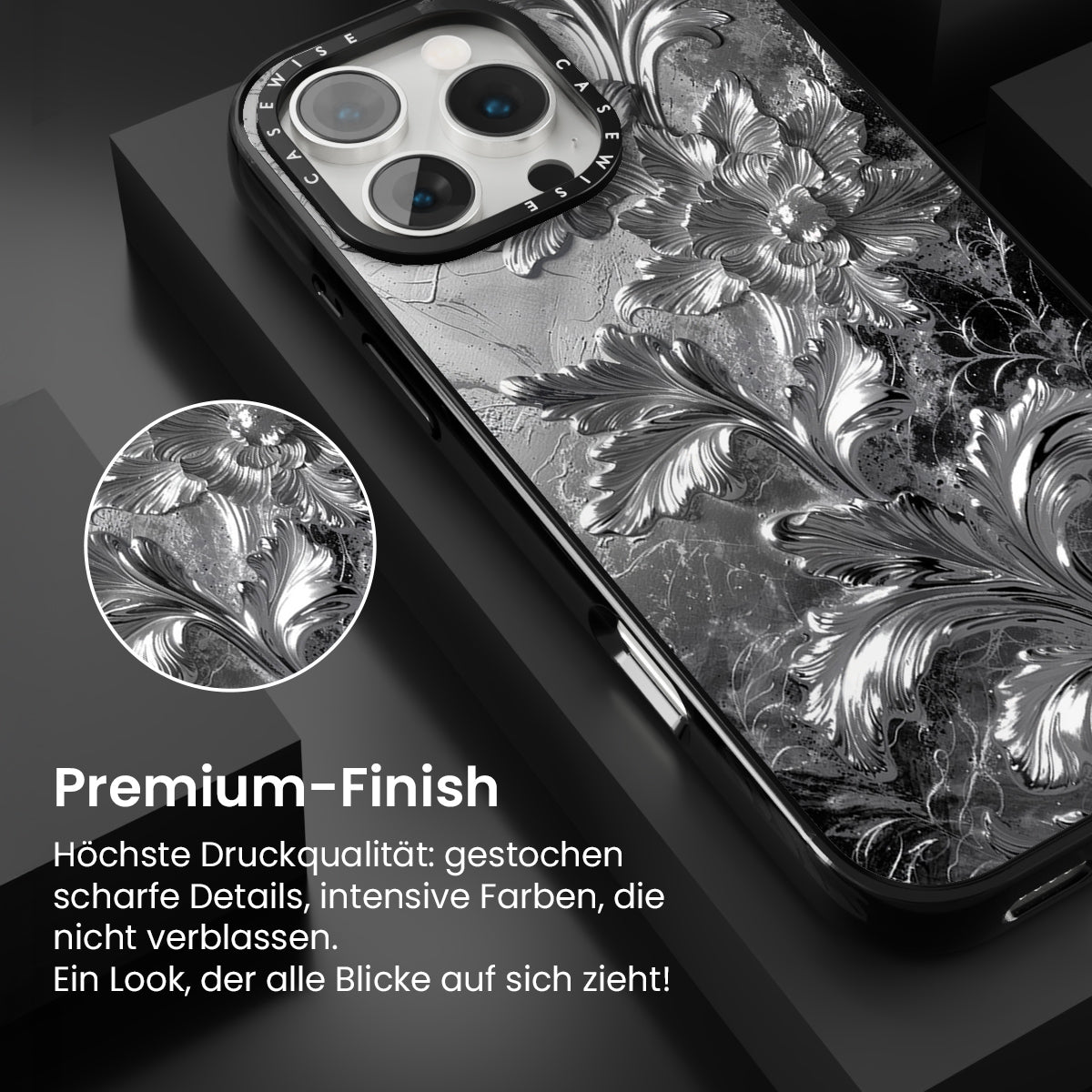 CASEWISE CASEWISE

Premium-Finish

Höchste Druckqualität: gestochen scharfe Details, intensive Farben, die nicht verblassen.
Ein Look, der alle Blicke auf sich zieht!