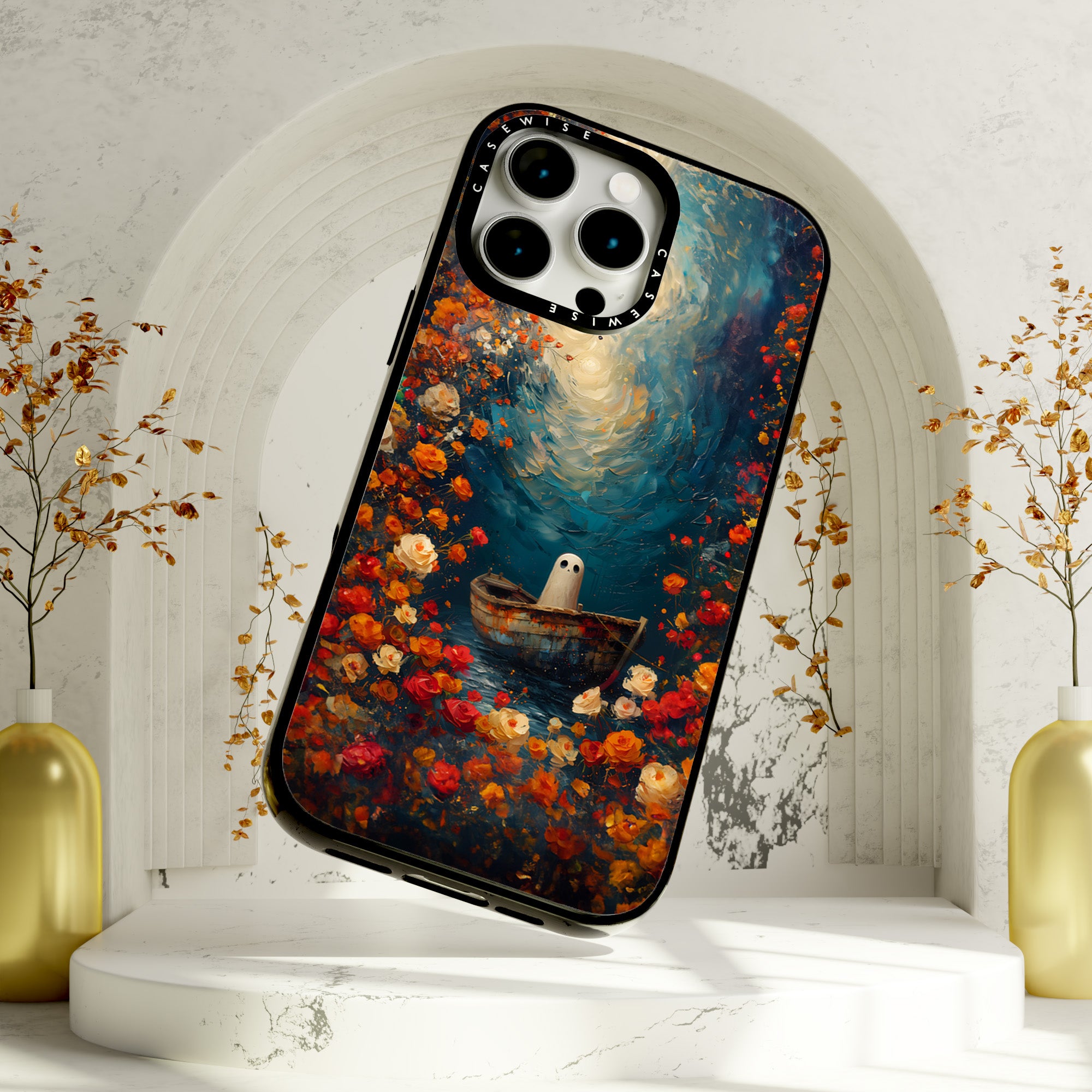 CASEWISE
CASEWISE