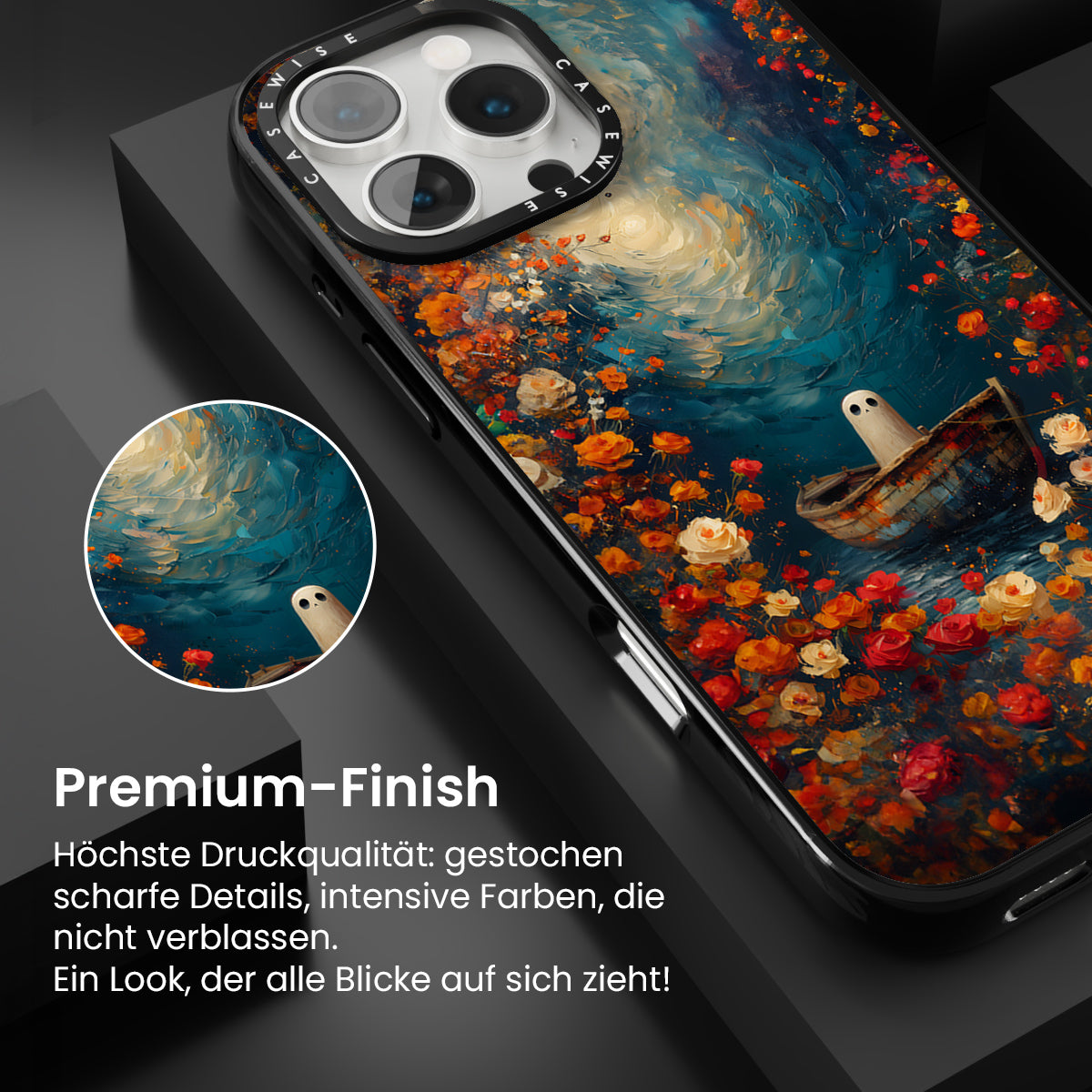 CASEWISE CASEWISE

Premium-Finish

Höchste Druckqualität: gestochen scharfe Details, intensive Farben, die nicht verblassen.
Ein Look, der alle Blicke auf sich zieht!