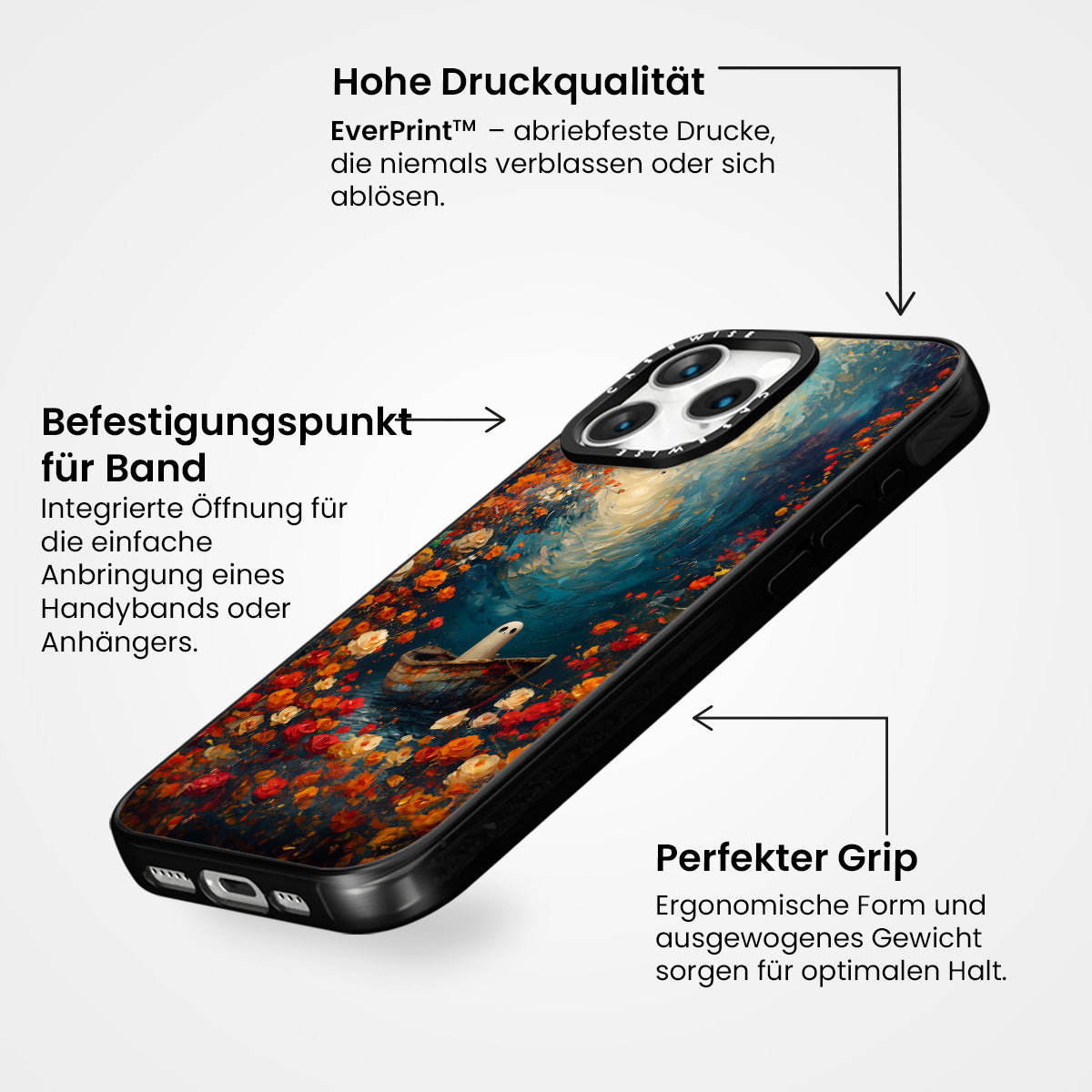 Hohe Druckqualität

EverPrint™ – abriebfeste Drucke, die niemals verblassen oder sich ablösen.

Befestigungspunkt für Band

Integrierte Öffnung für die einfache Anbringung eines Handybands oder Anhängers.

CASEWISE

CASEWISE

Perfekter Grip

Ergonomische Form und ausgewogenes Gewicht sorgen für optimalen Halt.