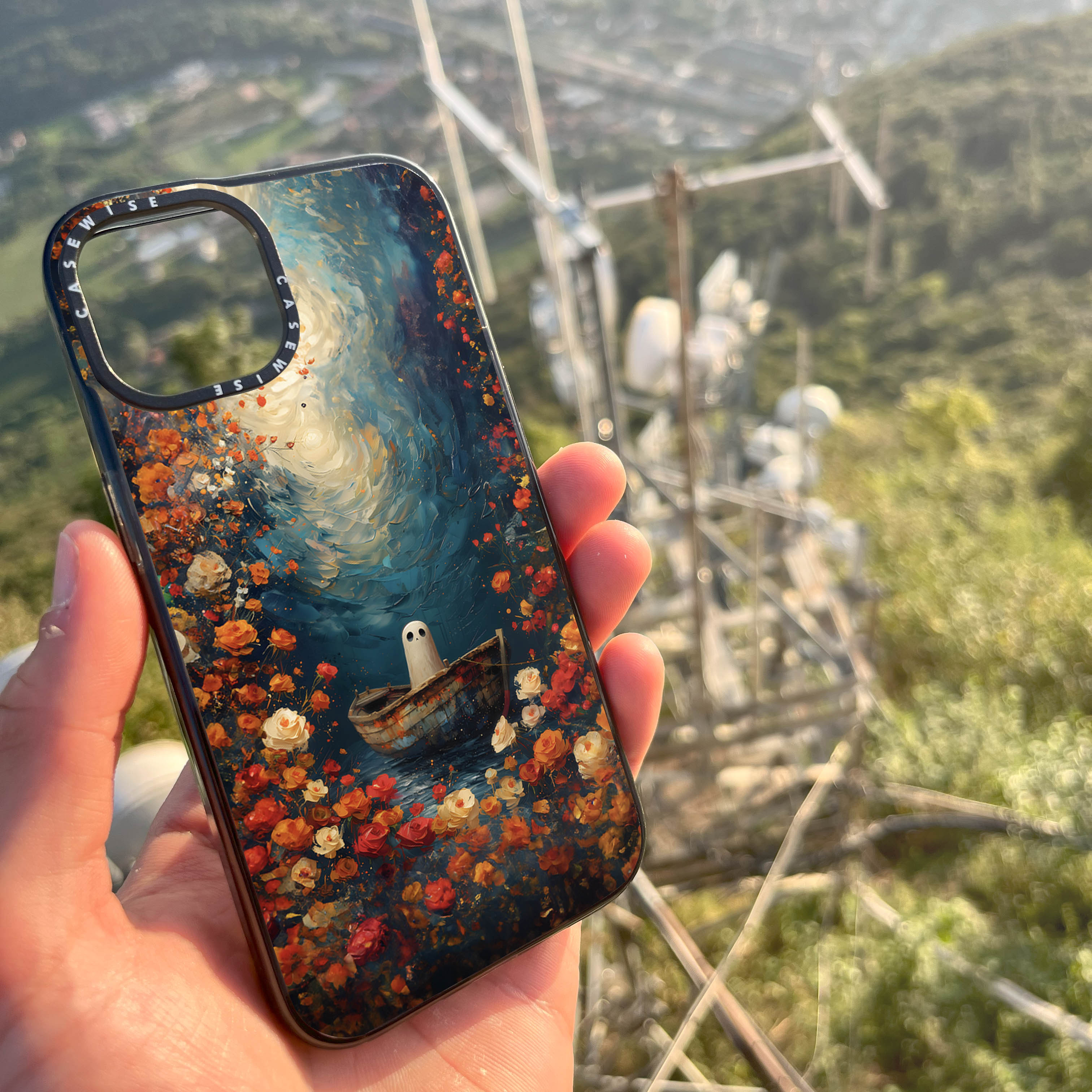 CASEWISE CASEWISE