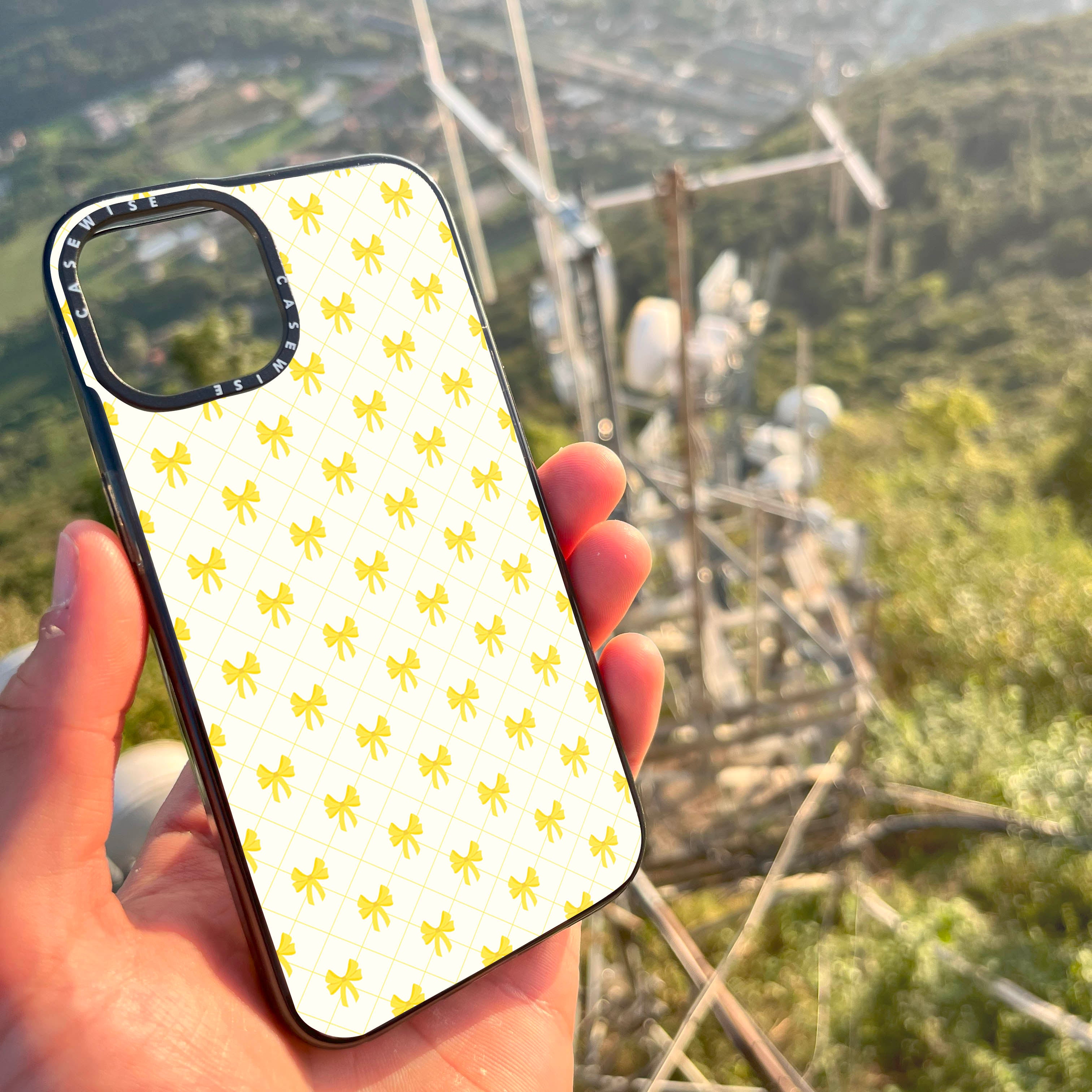 CASEWISE CASEWISE