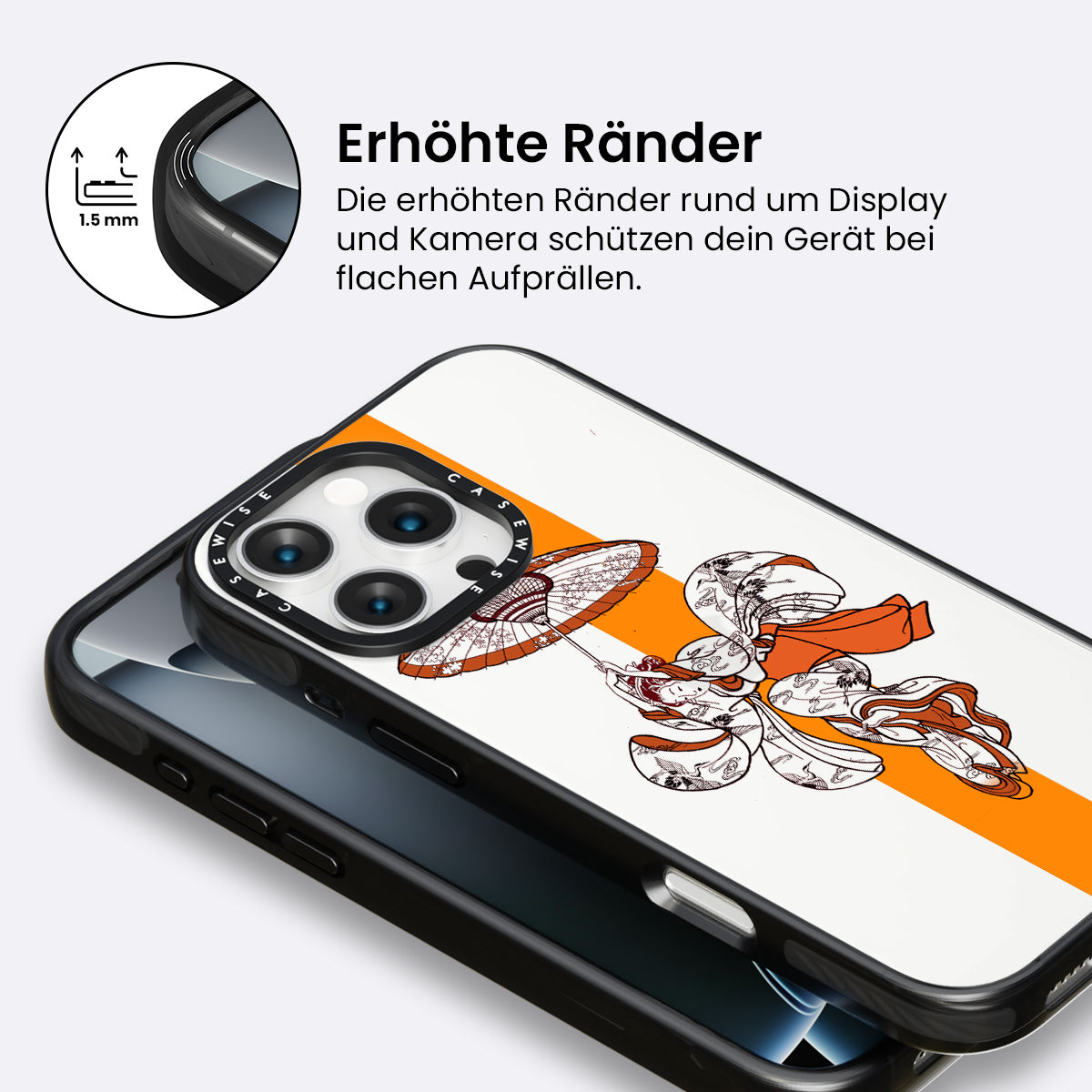 1.5 mm

Erhöhte Ränder

Die erhöhten Ränder rund um Display und Kamera schützen dein Gerät bei flachen Aufprällen.

CASEWISE CASEWISE