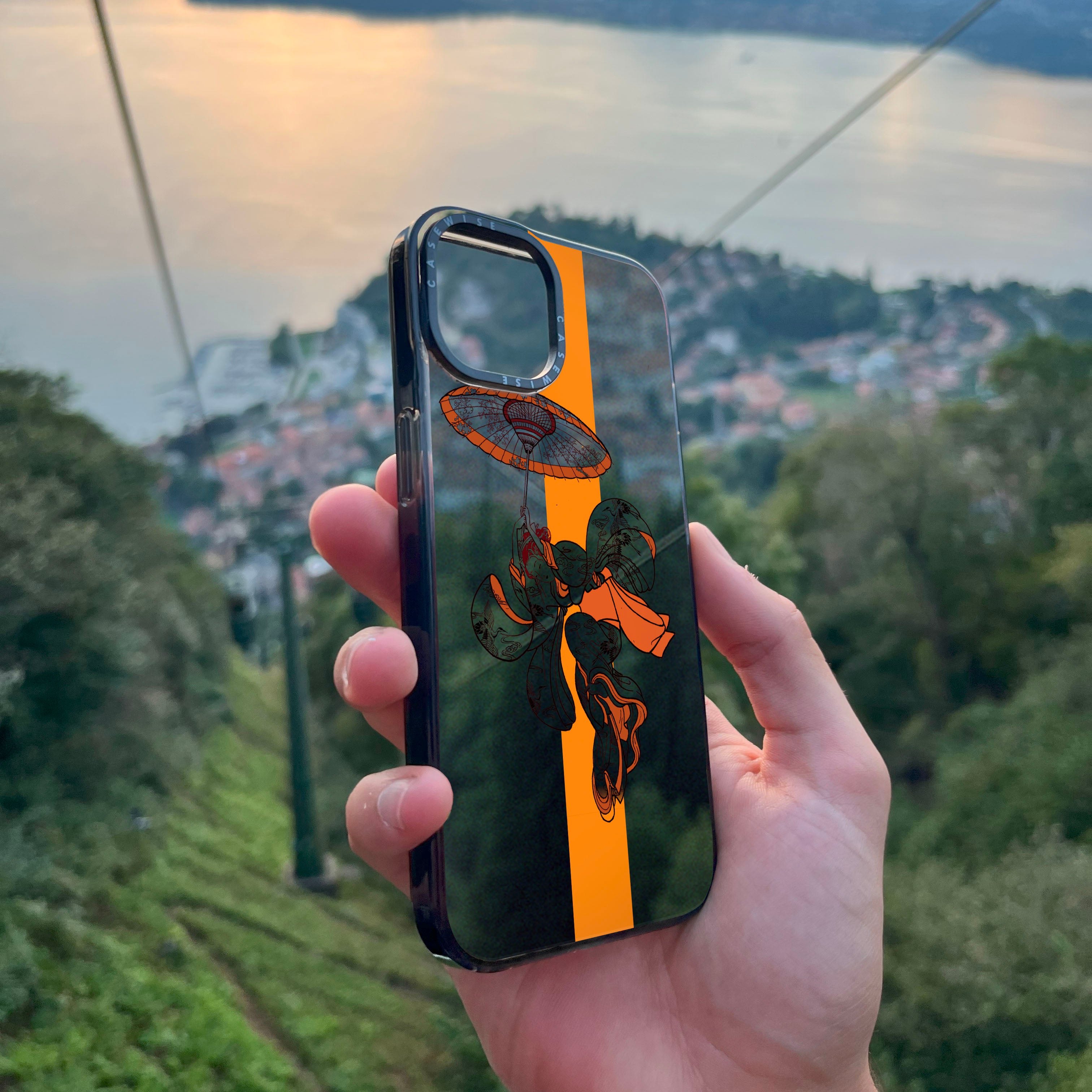 CASEWISE CASEWISE