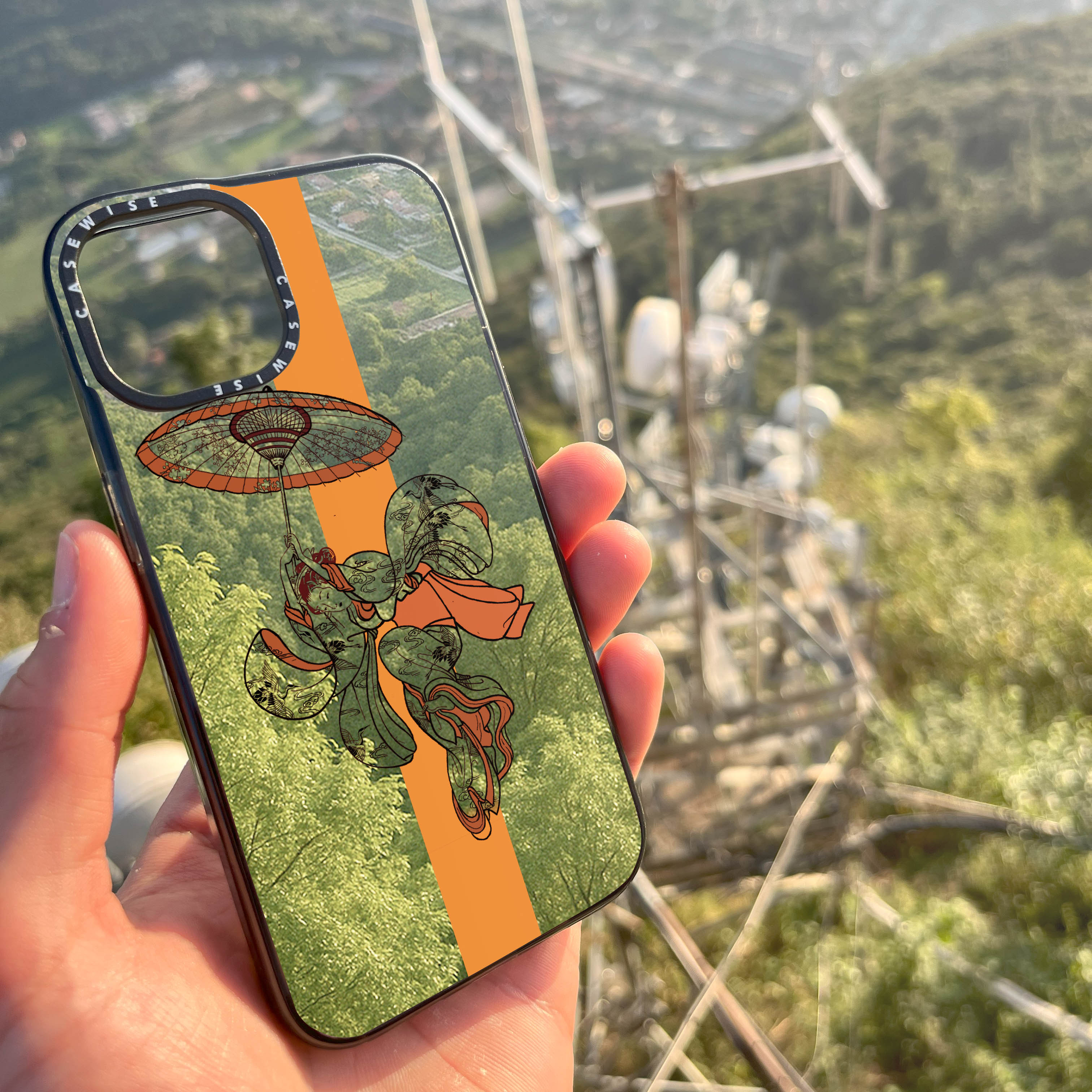 CASEWISE CASEWISE