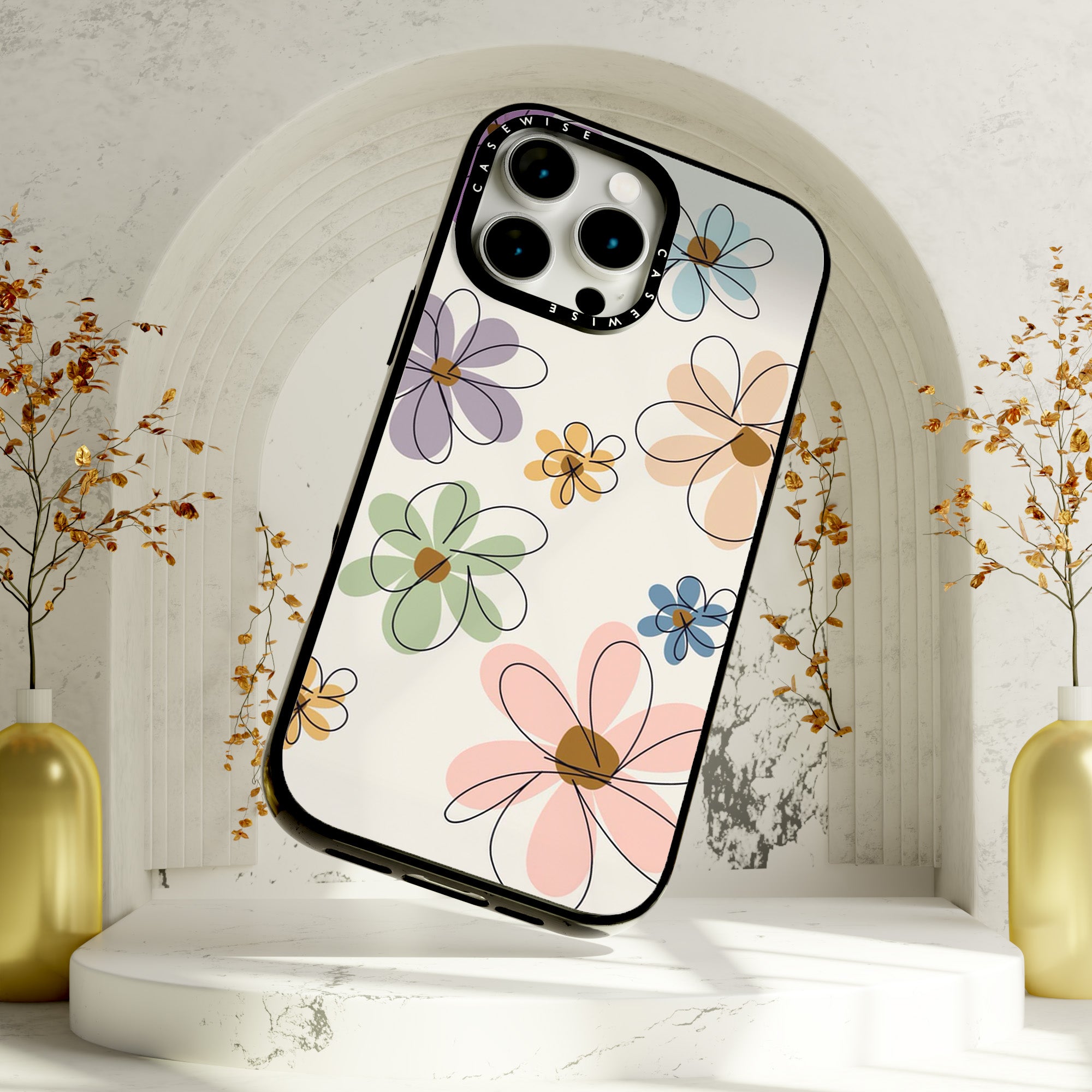 CASEWISE
CASEWISE