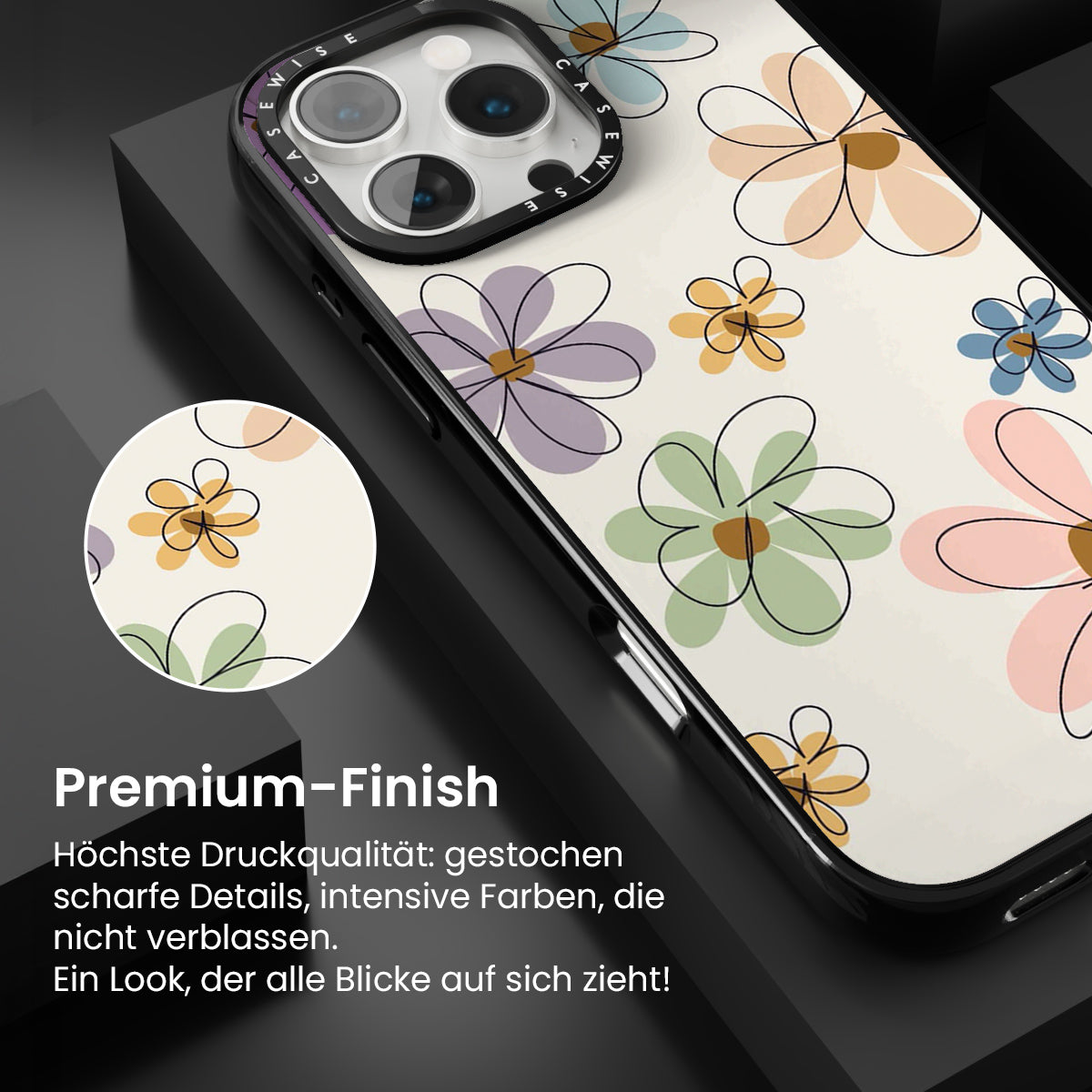 CASEWISE CASEWISE

Premium-Finish

Höchste Druckqualität: gestochen scharfe Details, intensive Farben, die nicht verblassen.
Ein Look, der alle Blicke auf sich zieht!