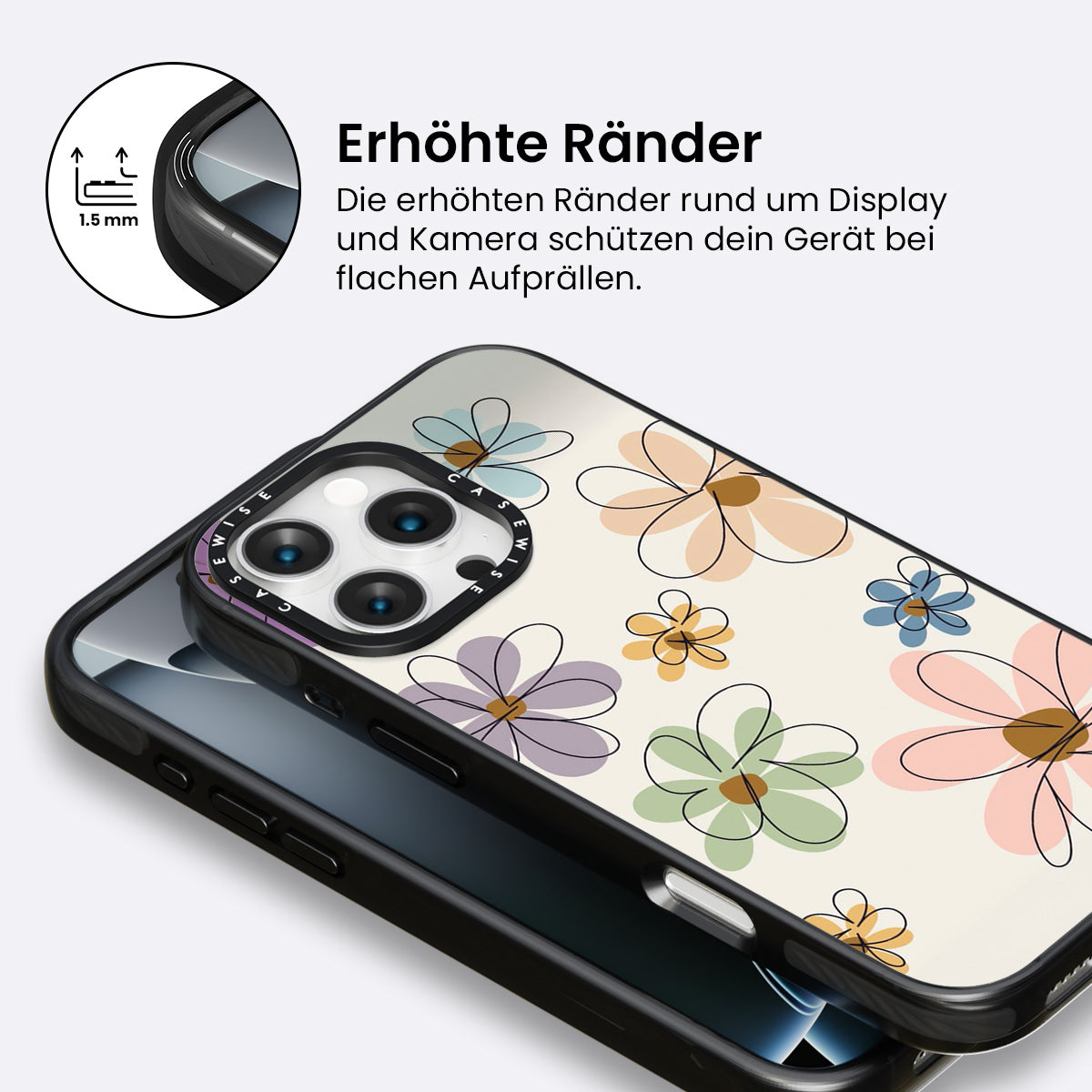 1.5 mm

Erhöhte Ränder

Die erhöhten Ränder rund um Display und Kamera schützen dein Gerät bei flachen Aufprällen.

CASEWISE CASEWISE