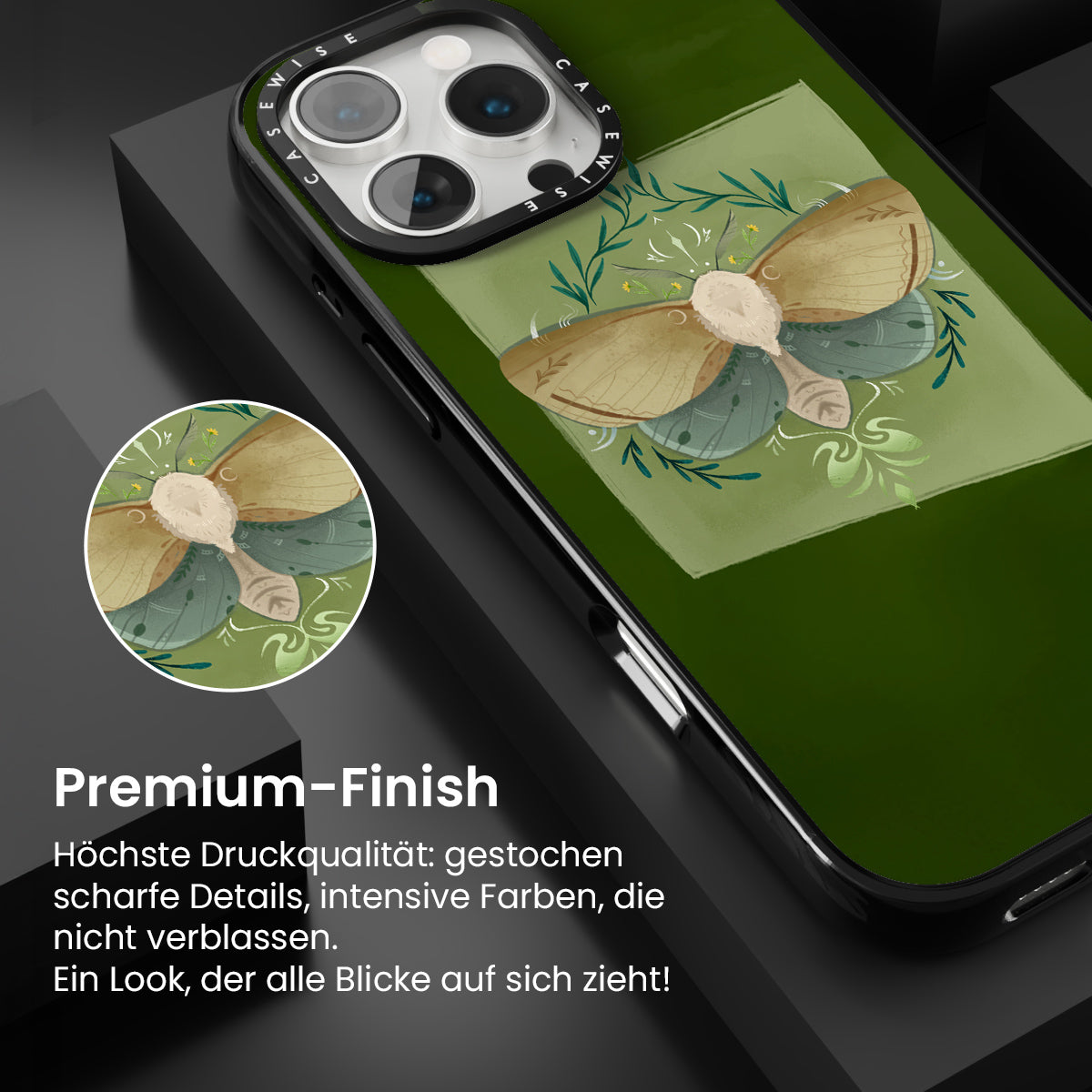 CASEWISE CASEWISE

Premium-Finish

Höchste Druckqualität: gestochen scharfe Details, intensive Farben, die nicht verblassen.
Ein Look, der alle Blicke auf sich zieht!