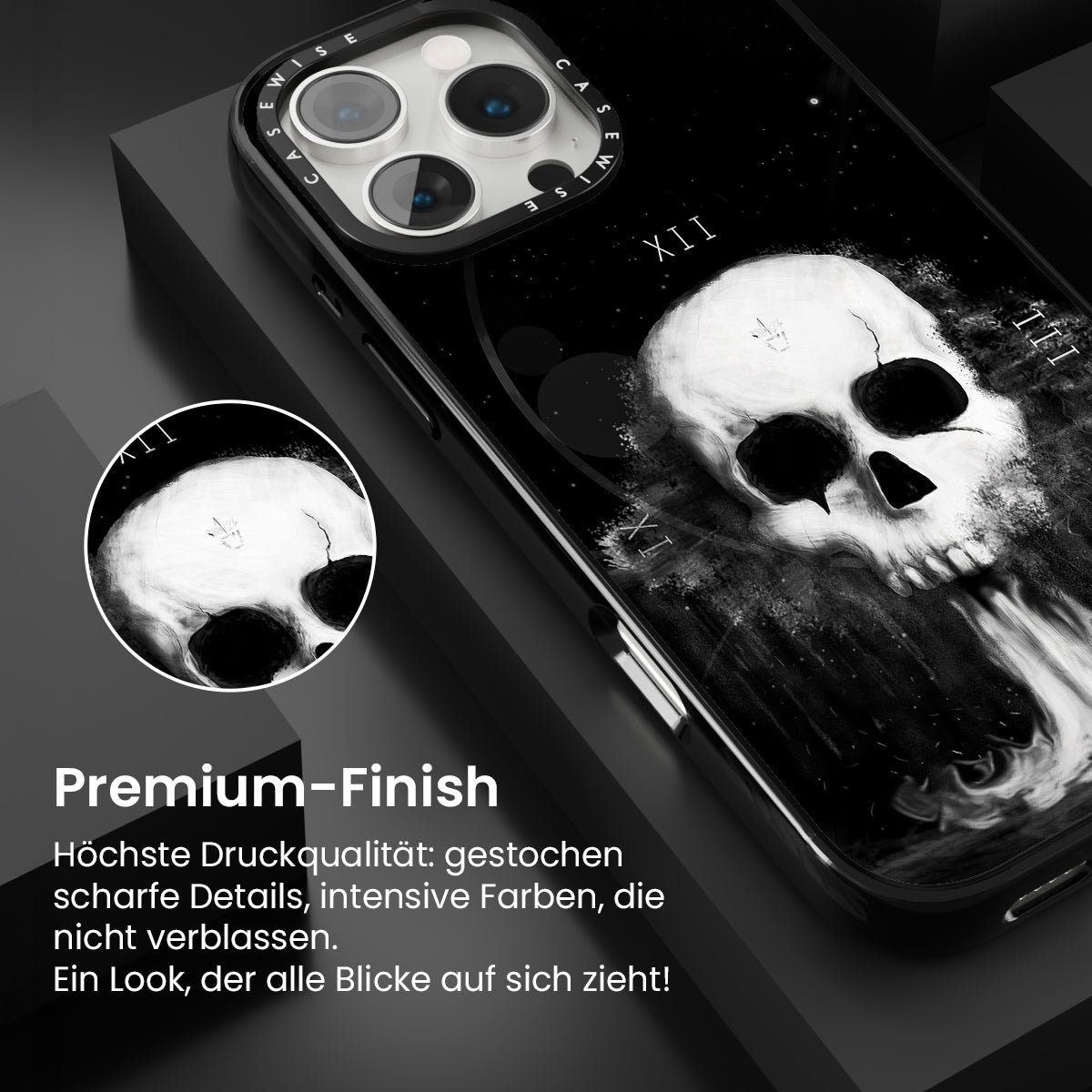 CASEWISE CASEWISE

XII

III

IX

XII

Premium-Finish

Höchste Druckqualität: gestochen scharfe Details, intensive Farben, die nicht verblassen.
Ein Look, der alle Blicke auf sich zieht!