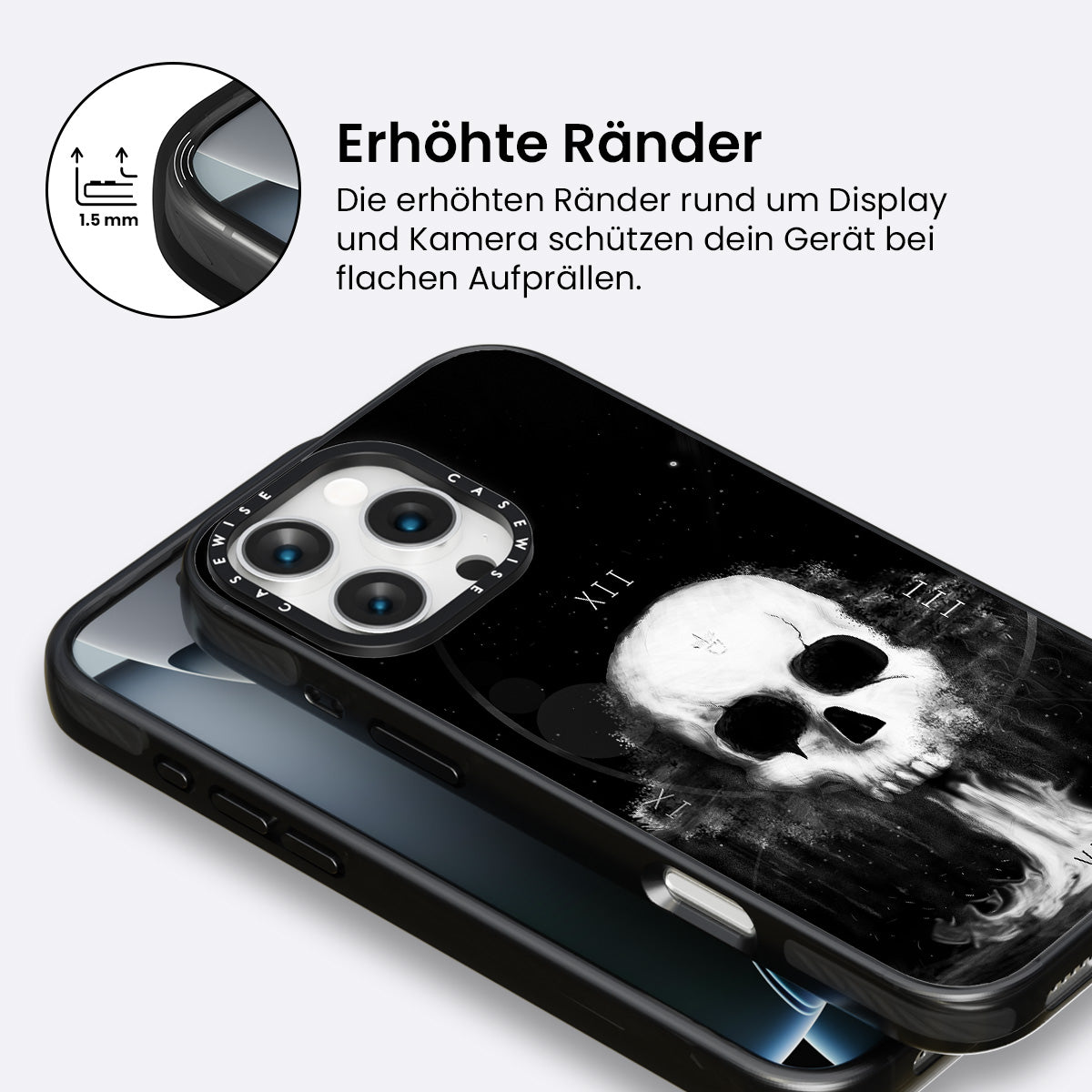 1.5 mm

Erhöhte Ränder

Die erhöhten Ränder rund um Display und Kamera schützen dein Gerät bei flachen Aufprällen.

CASEWISE CASEWISE

XII

III

IX