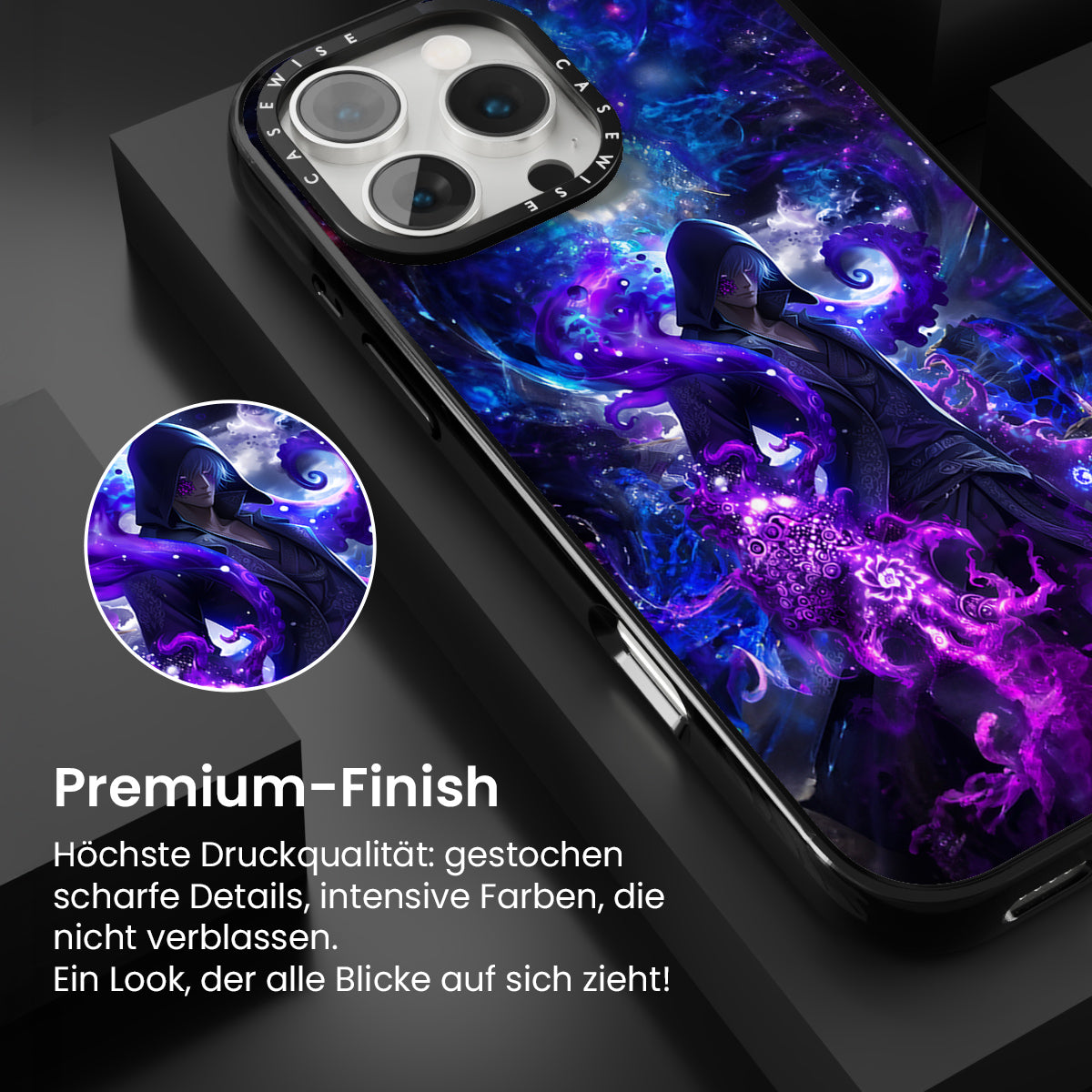 CASEWISE CASEWISE

Premium-Finish

Höchste Druckqualität: gestochen scharfe Details, intensive Farben, die nicht verblassen.
Ein Look, der alle Blicke auf sich zieht!