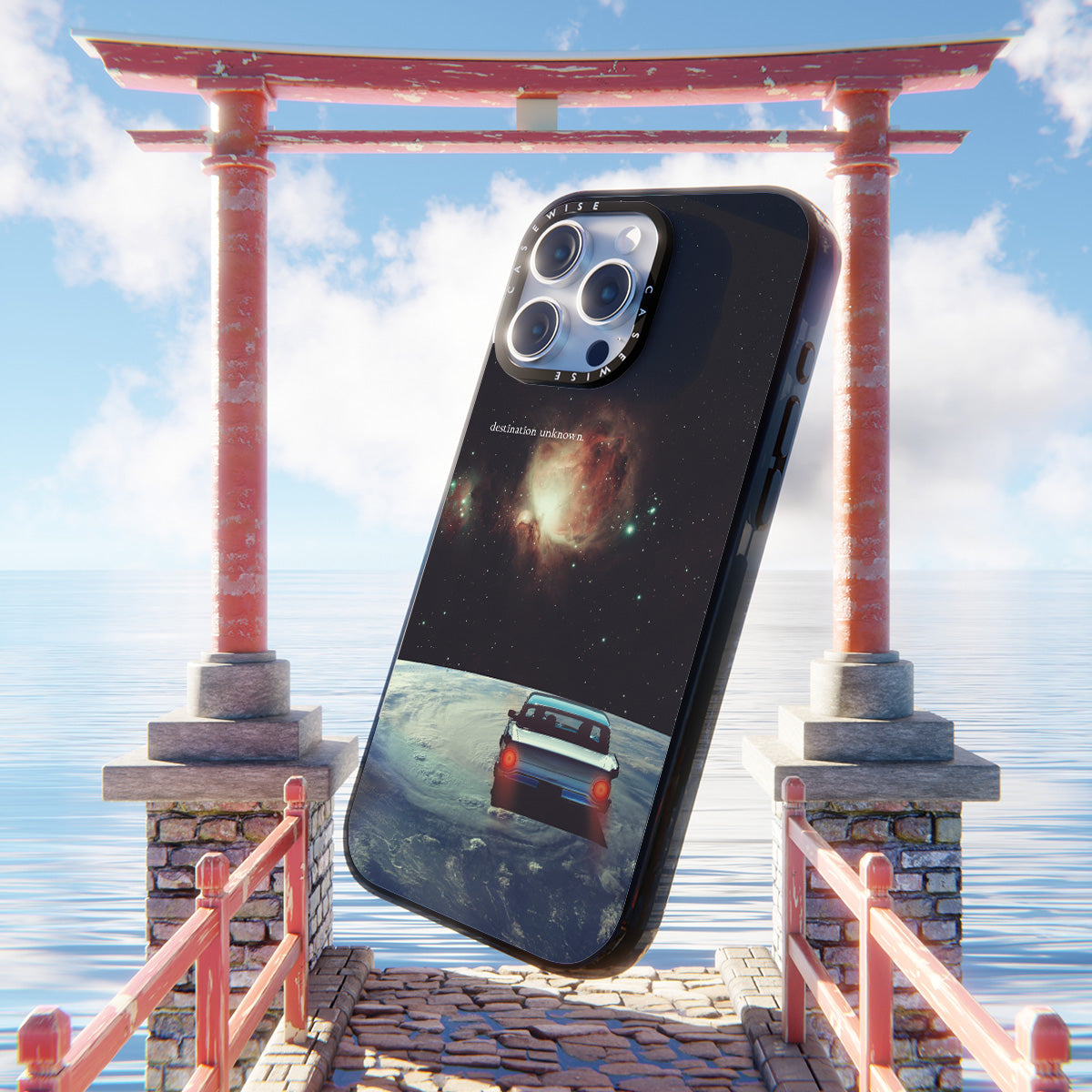 CASEWISE
CASEWISE
destination unknown.