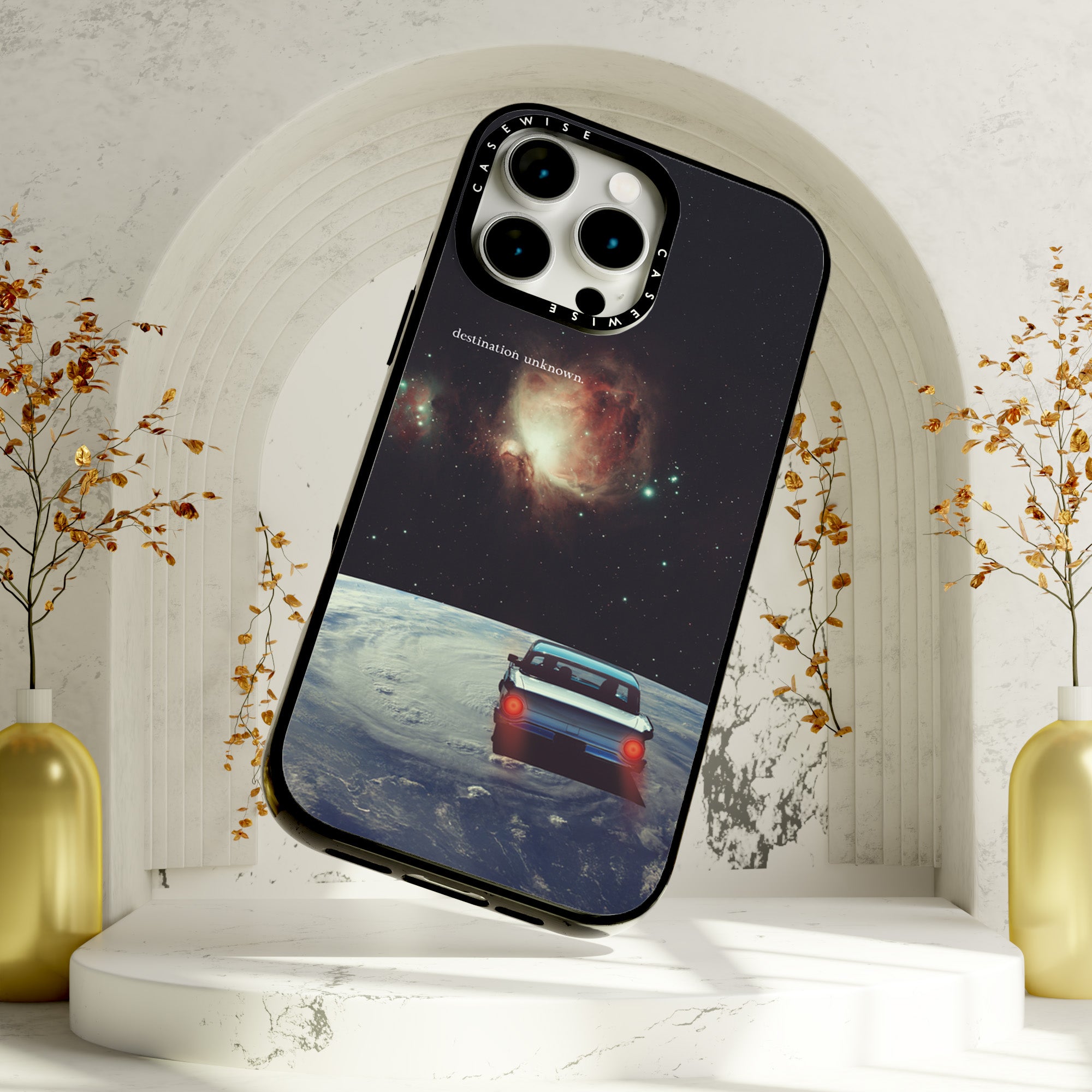 CASEWISE CASEWISE

destination unknown.