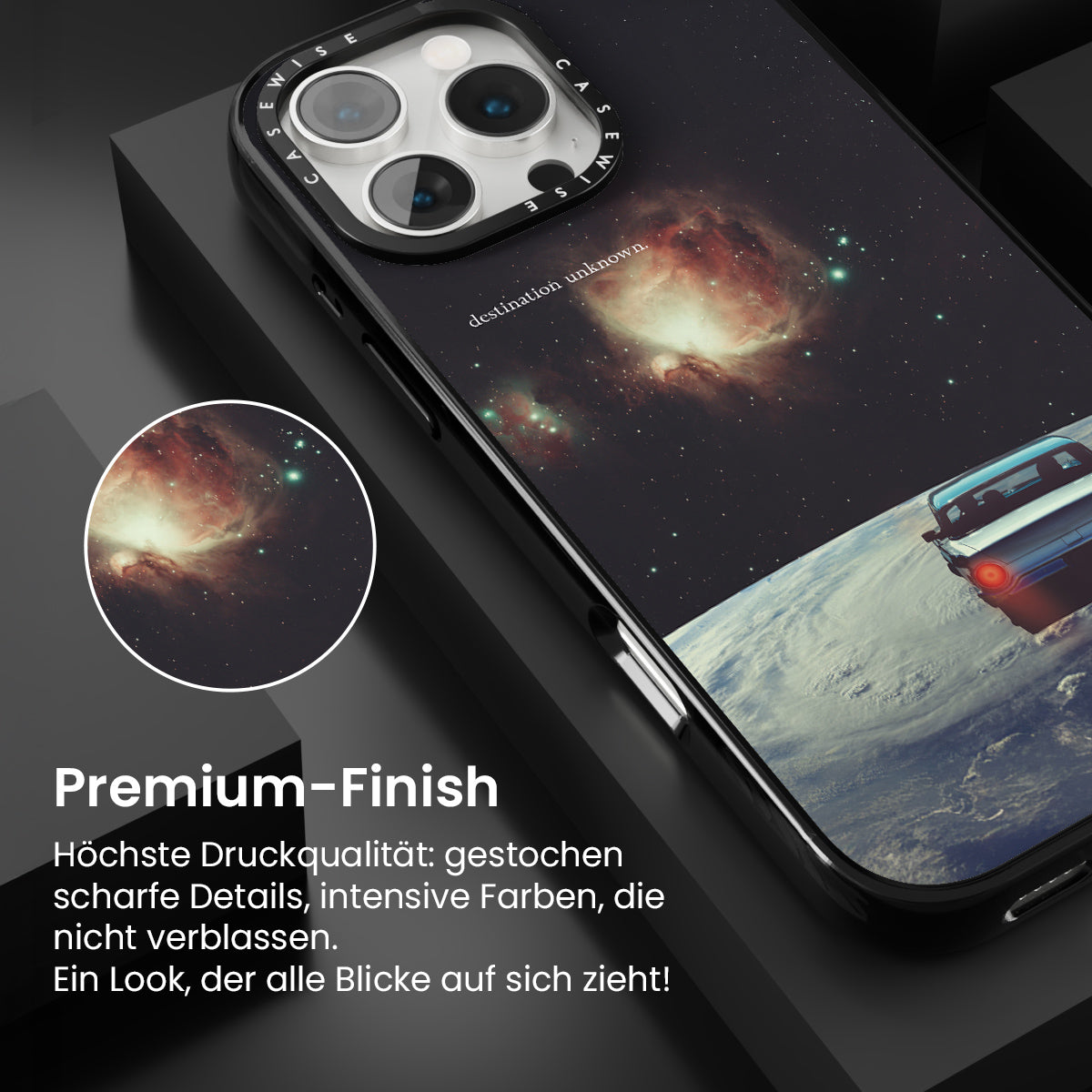 CASEWISE CASEWISE

destination unknown.

Premium-Finish

Höchste Druckqualität: gestochen scharfe Details, intensive Farben, die nicht verblassen.
Ein Look, der alle Blicke auf sich zieht!