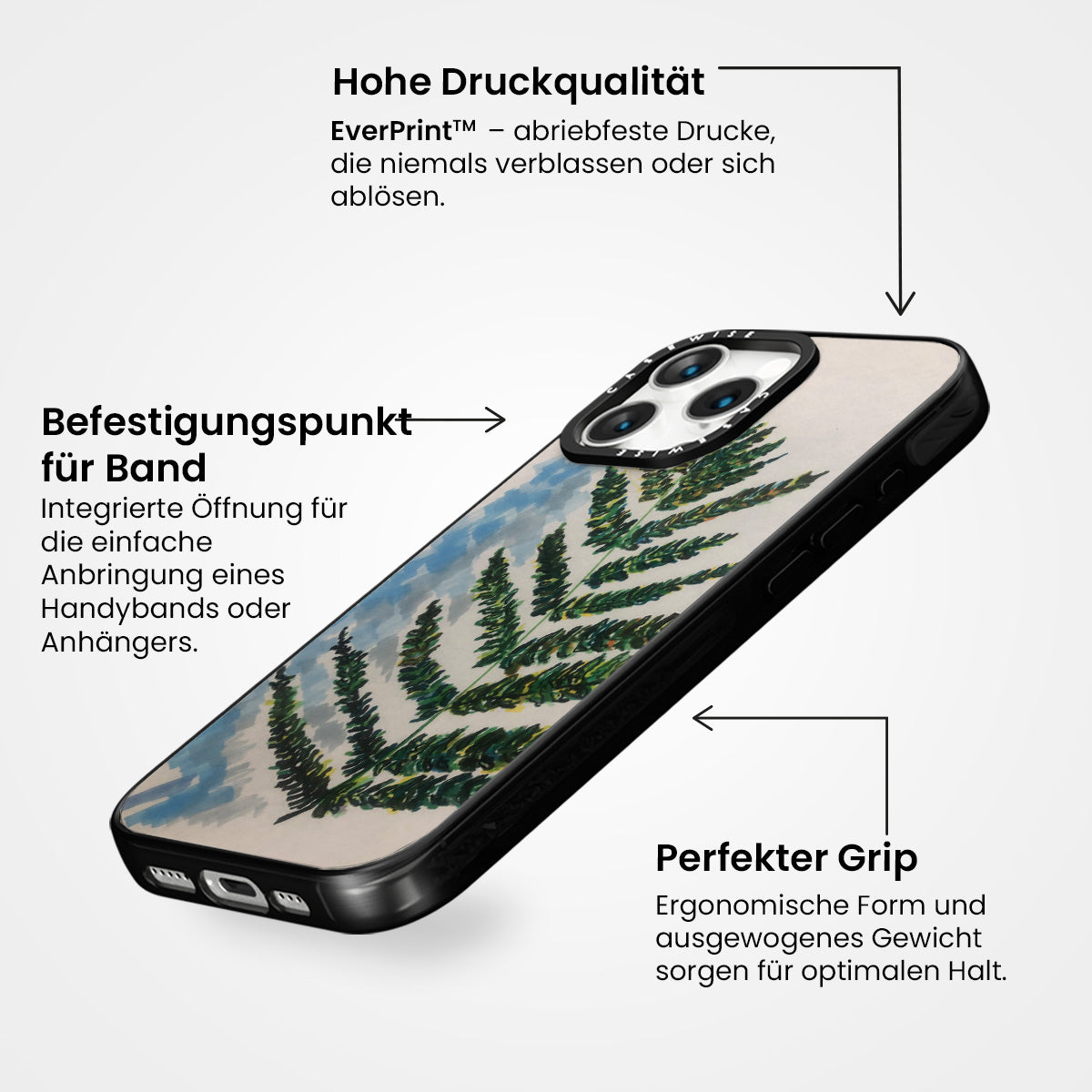 Hohe Druckqualität

EverPrint™ – abriebfeste Drucke, die niemals verblassen oder sich ablösen.

Befestigungspunkt für Band

Integrierte Öffnung für die einfache Anbringung eines Handybands oder Anhängers.

CASEWISE

CASEWISE

Perfekter Grip

Ergonomische Form und ausgewogenes Gewicht sorgen für optimalen Halt.