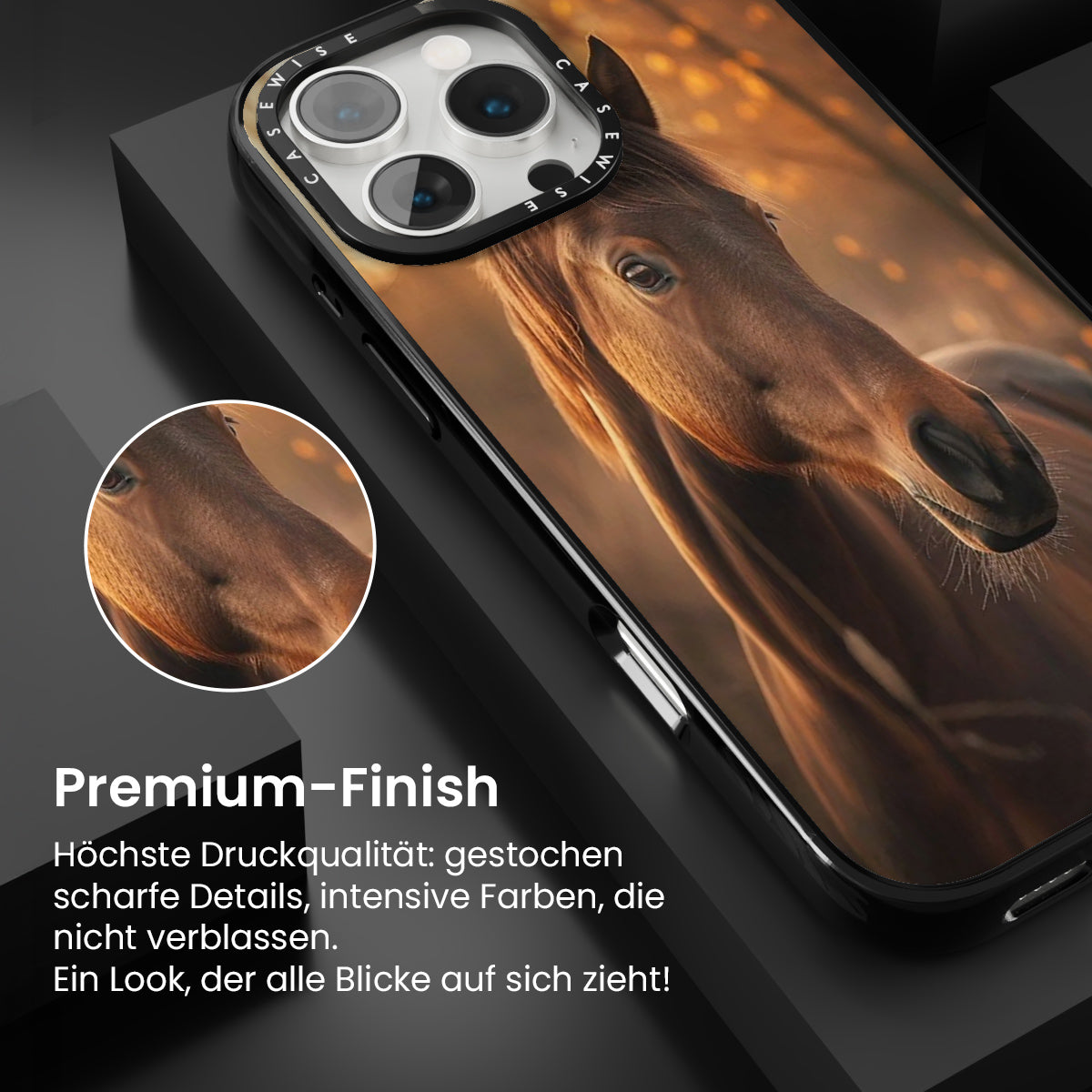 CASEWISE CASEWISE

Premium-Finish

Höchste Druckqualität: gestochen scharfe Details, intensive Farben, die nicht verblassen.
Ein Look, der alle Blicke auf sich zieht!