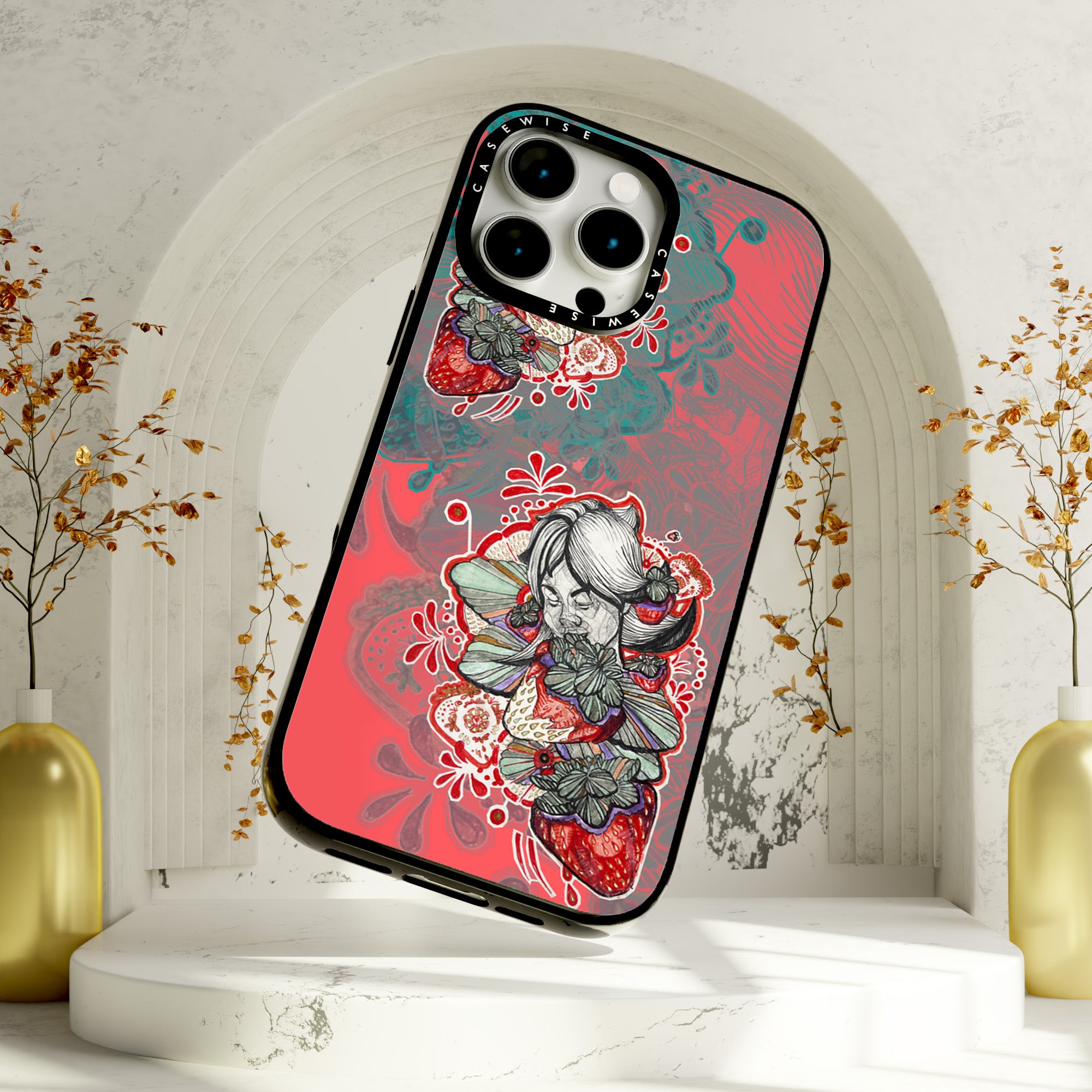 CASEWISE

CASEWISE