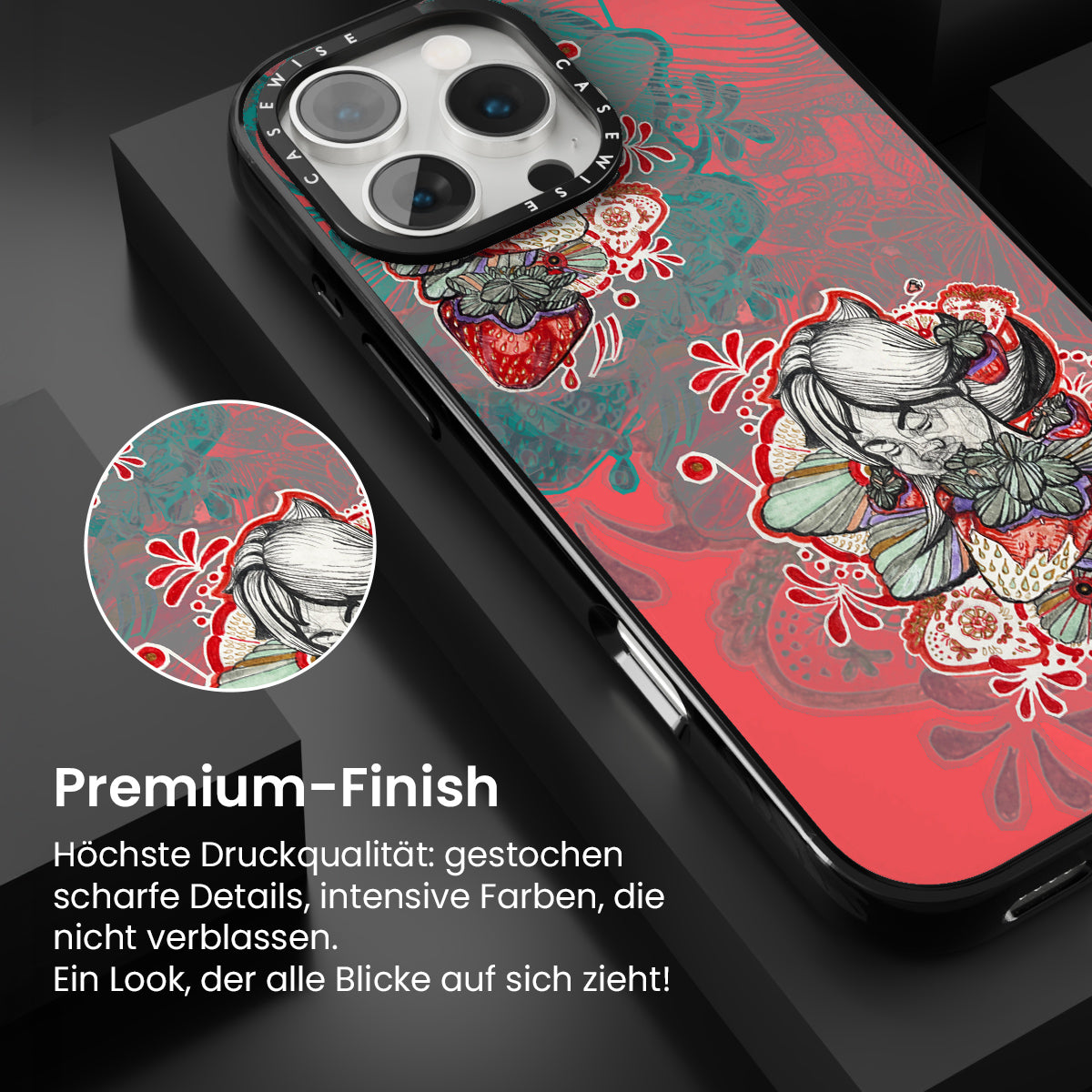 CASEWISE CASEWISE

Premium-Finish

Höchste Druckqualität: gestochen scharfe Details, intensive Farben, die nicht verblassen.
Ein Look, der alle Blicke auf sich zieht!