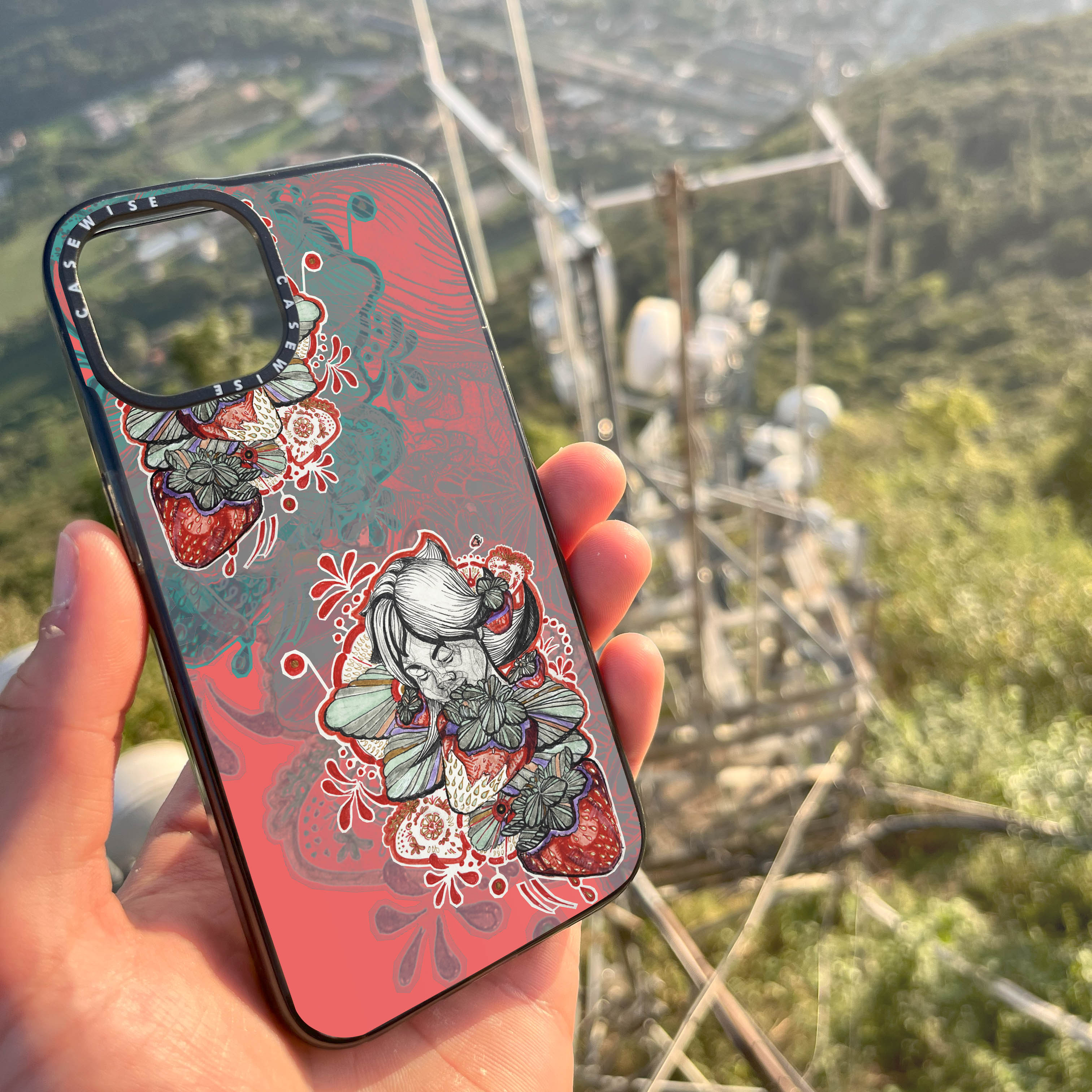 CASEWISE CASEWISE