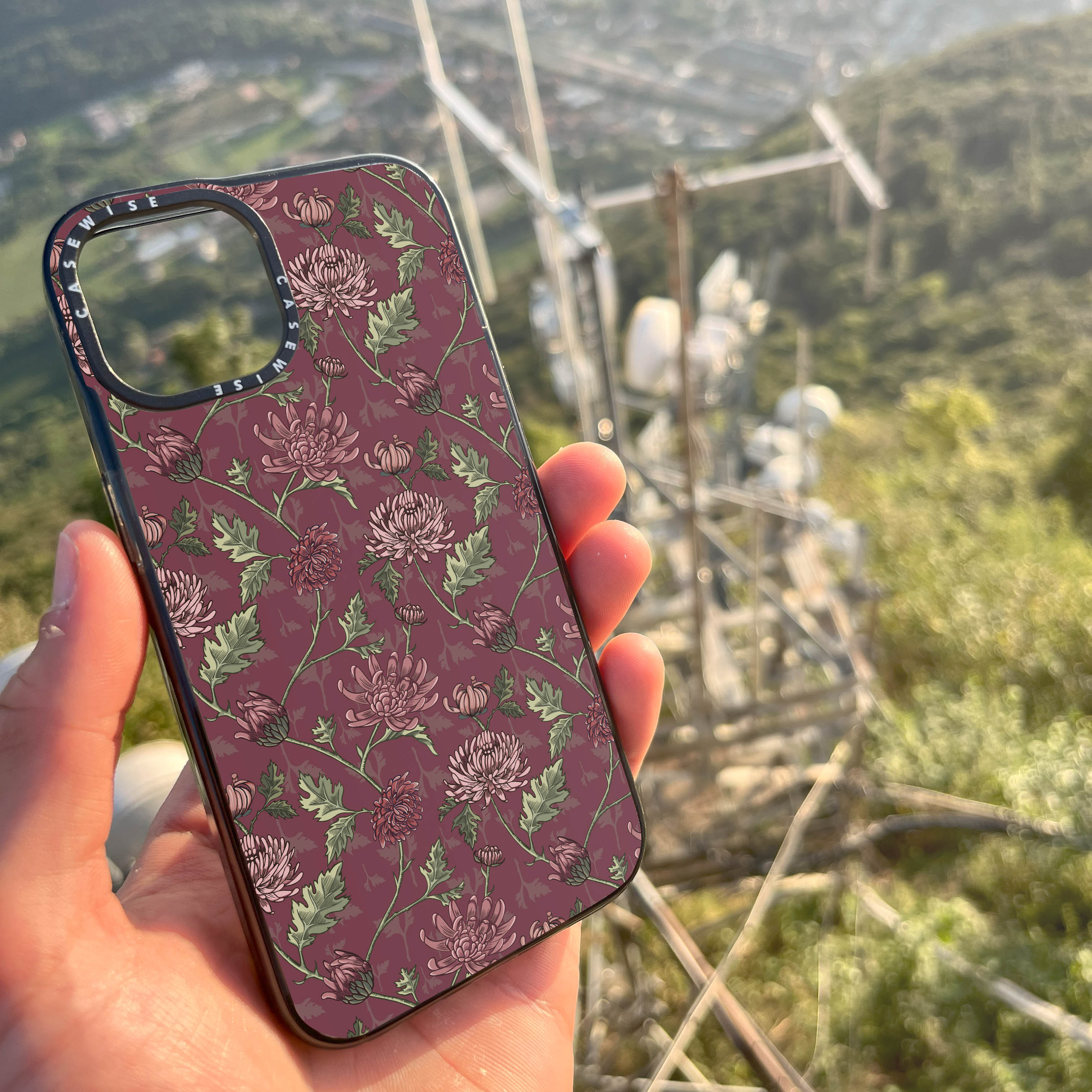 CASEWISE CASEWISE